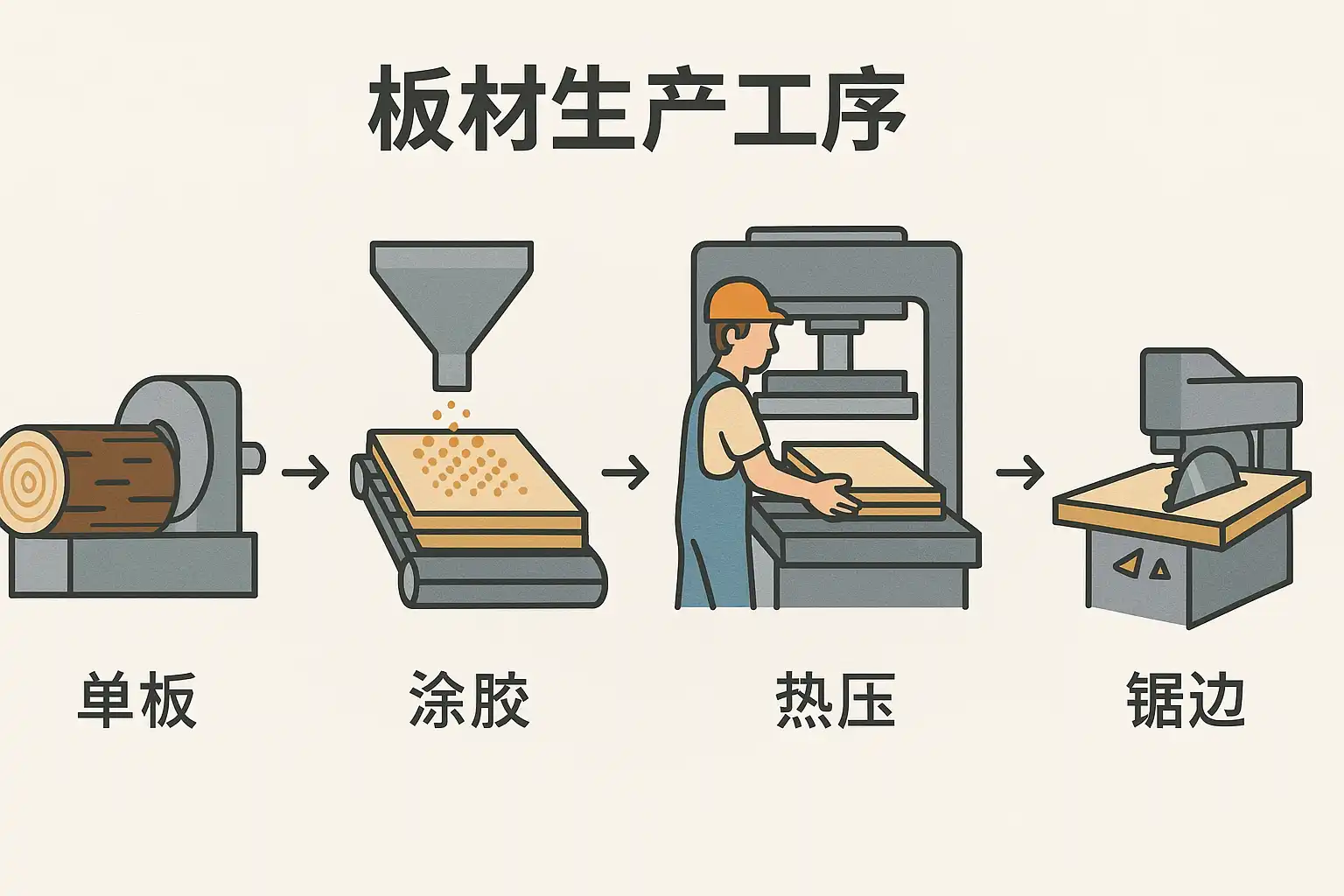 板材生产工序

单板

涂胶

热压

锯边