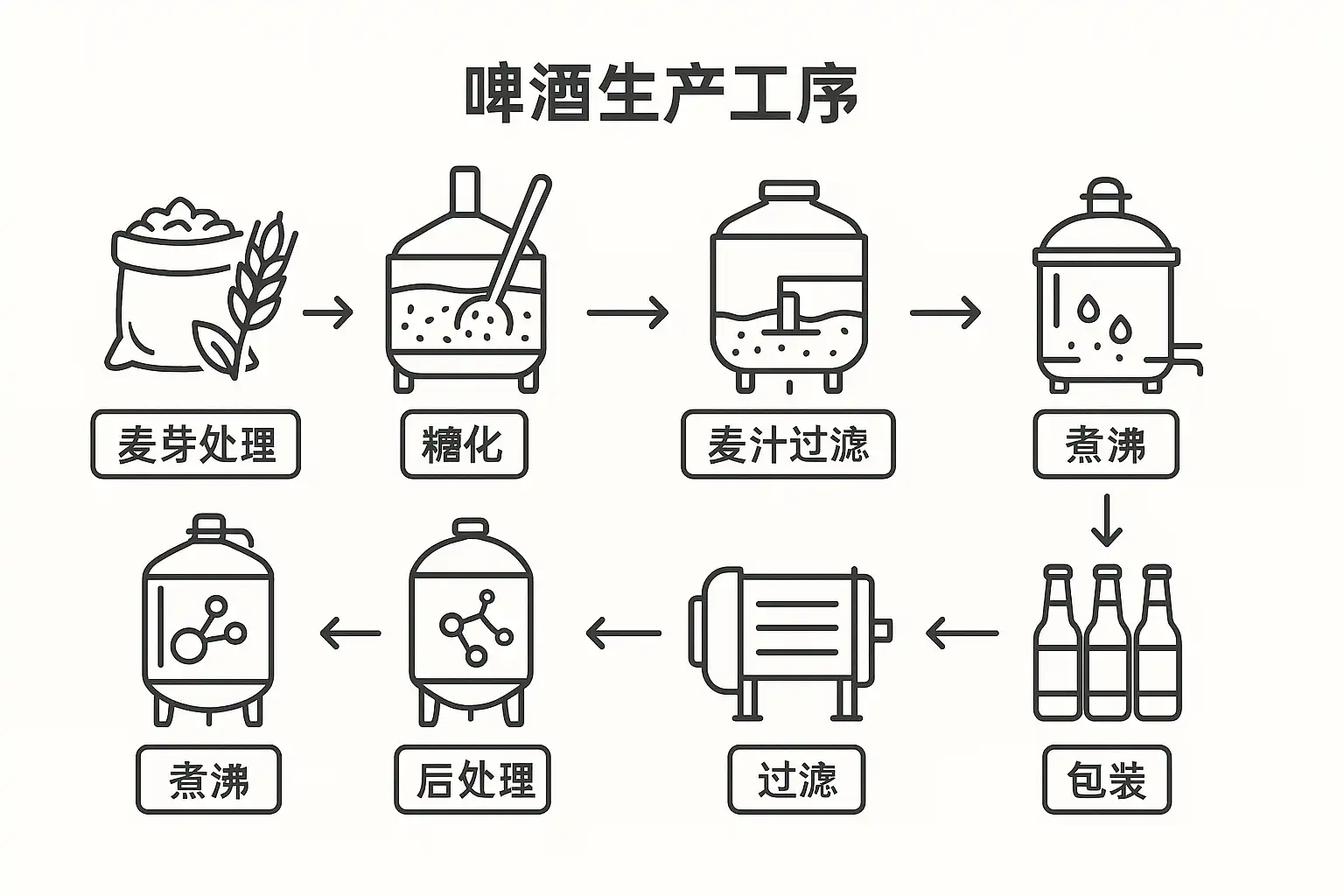 啤酒生产工序

麦芽处理

糖化

麦汁过滤

煮沸

包装

过滤

后处理

煮沸