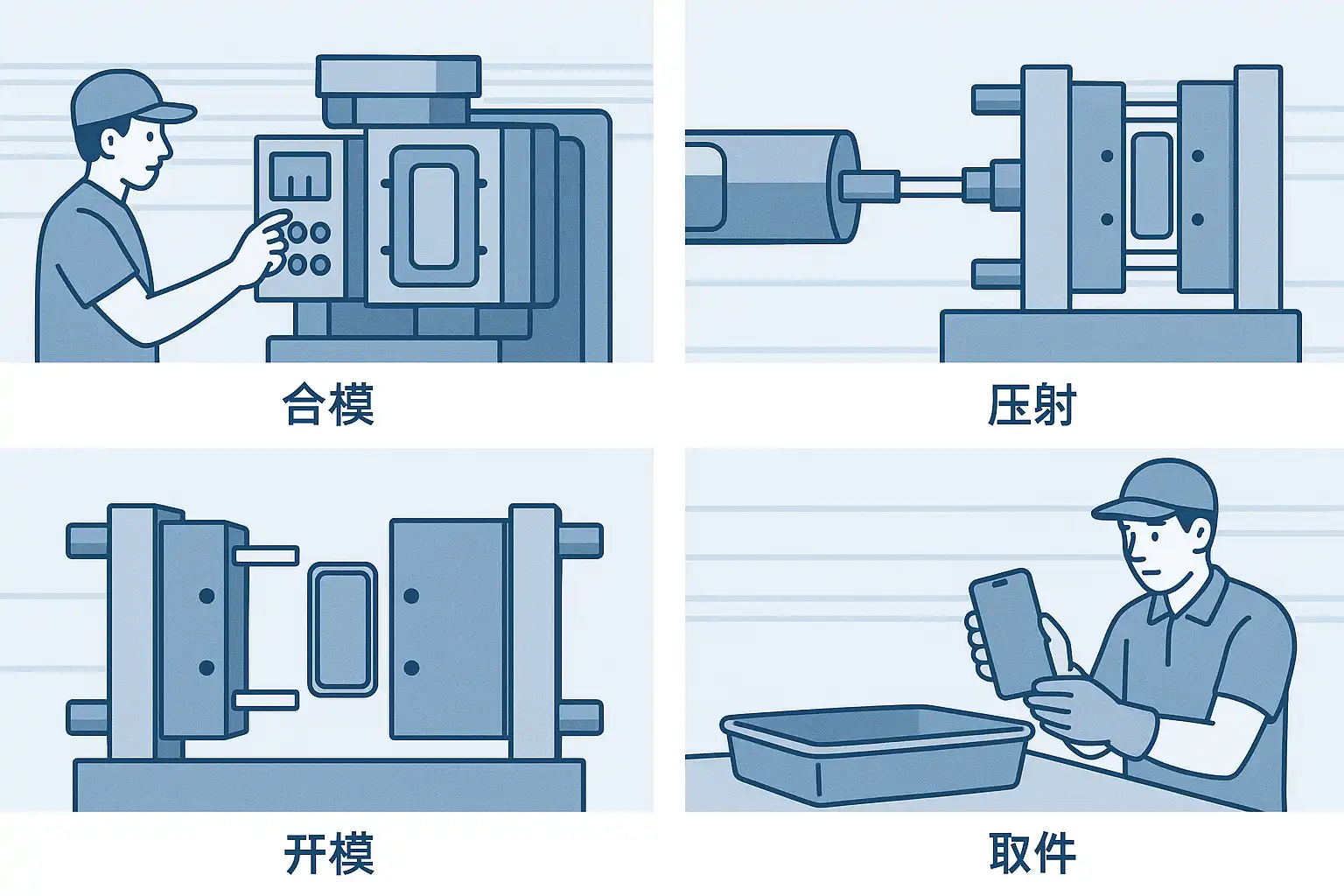 合模

压射

开模

取件