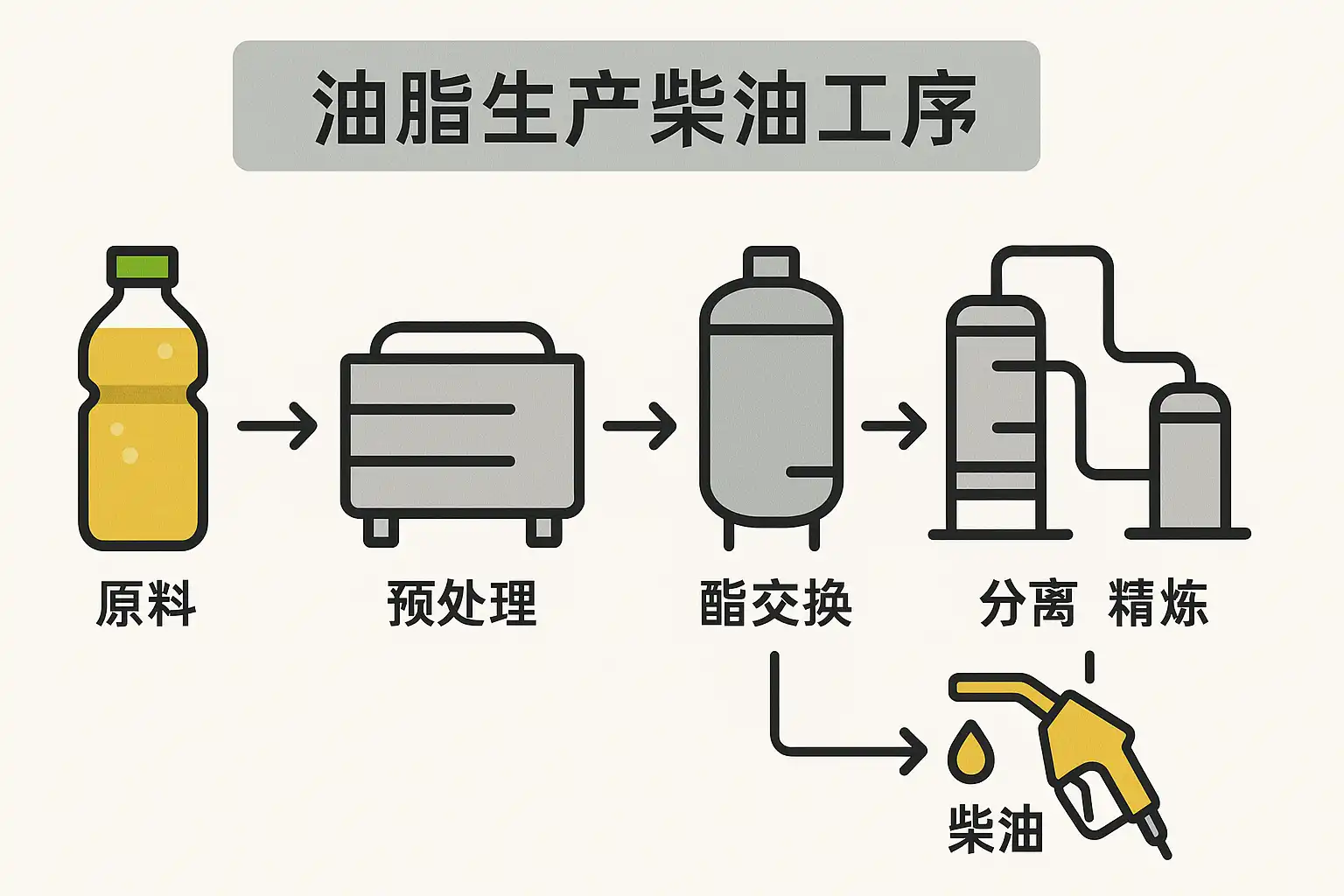 油脂生产柴油工序

原料

预处理

酯交换

分离 精炼

柴油