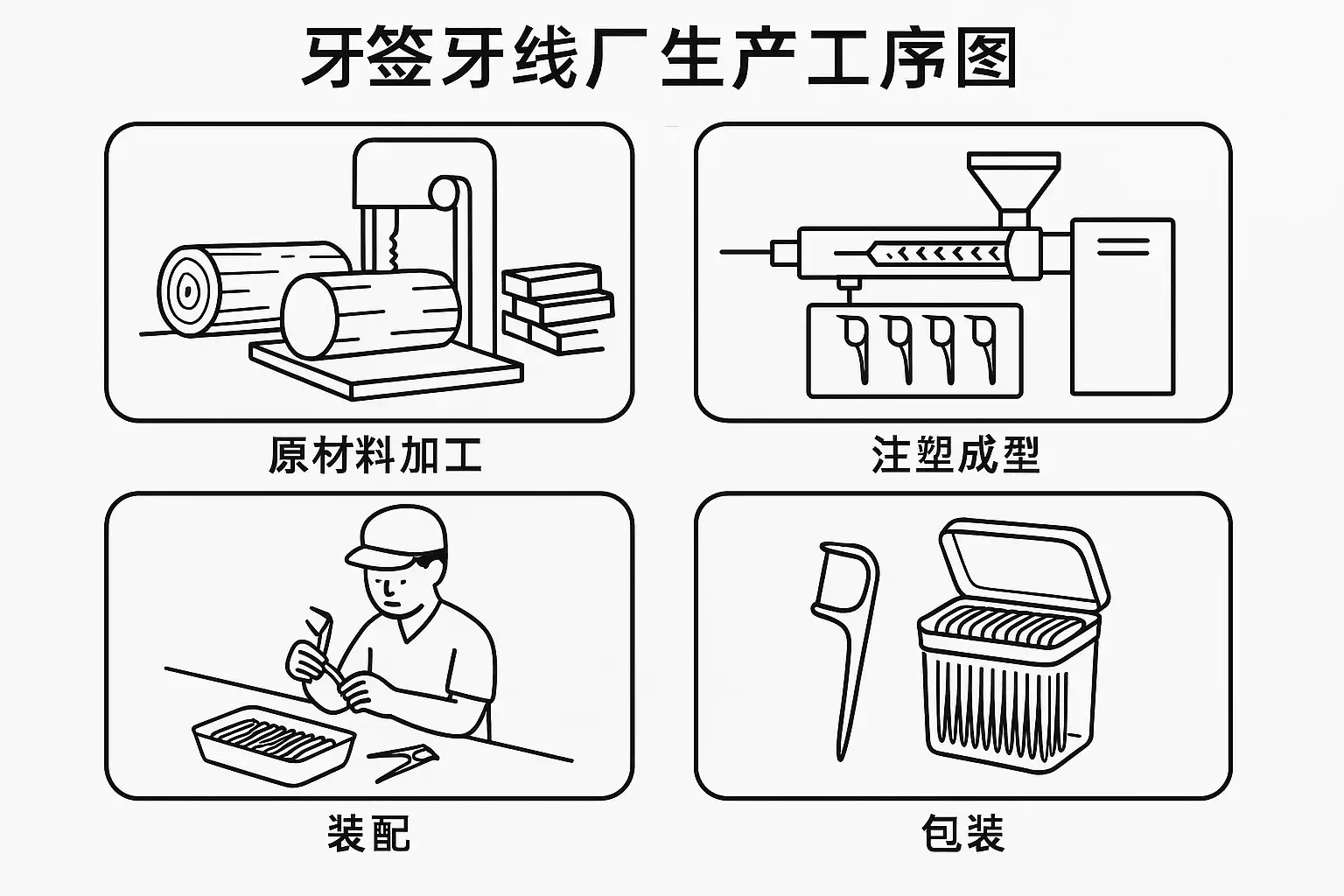 牙签牙线厂生产工序图

原材料加工

注塑成型

装配

包装