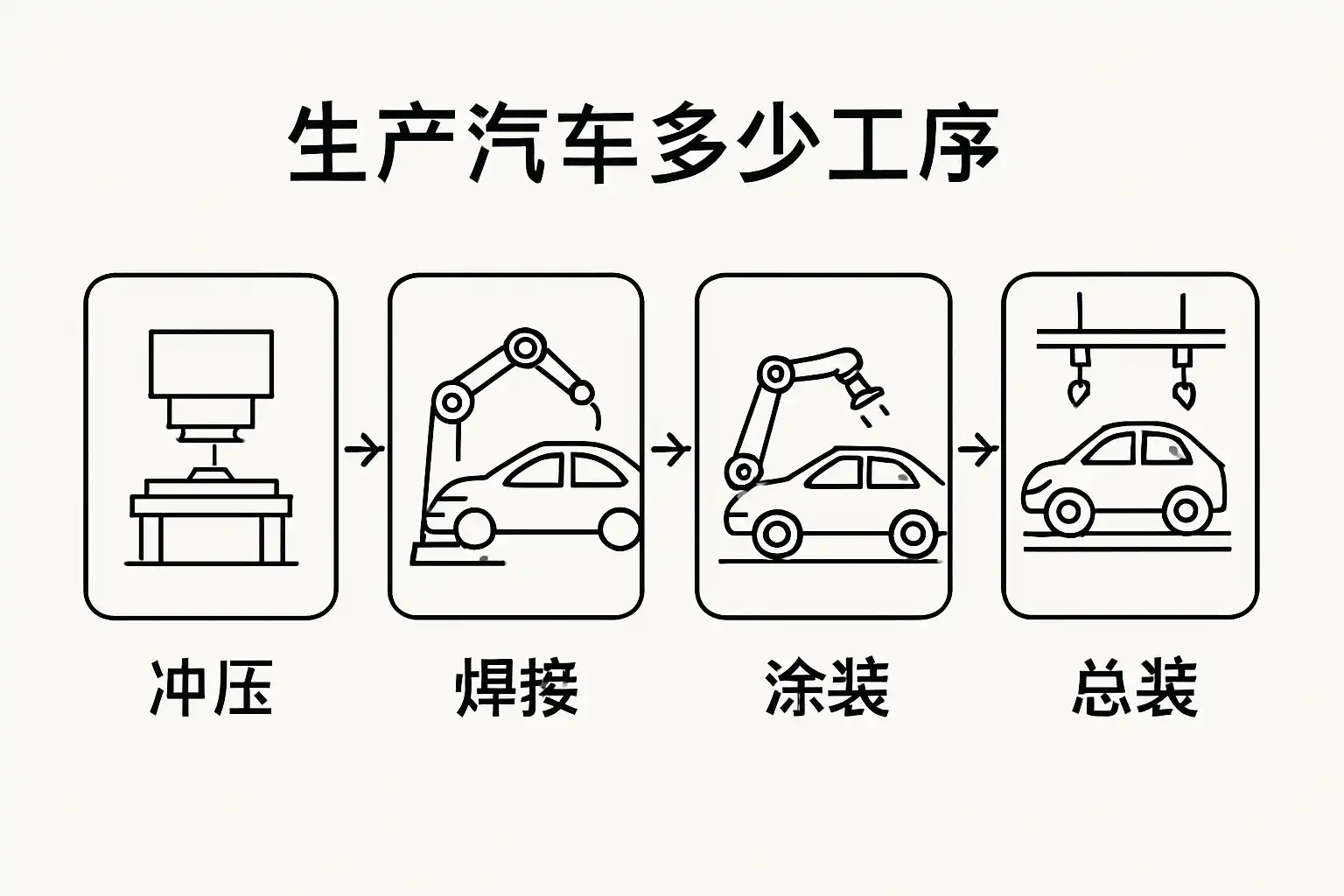 生产汽车多少工序

冲压 焊接 涂装 总装