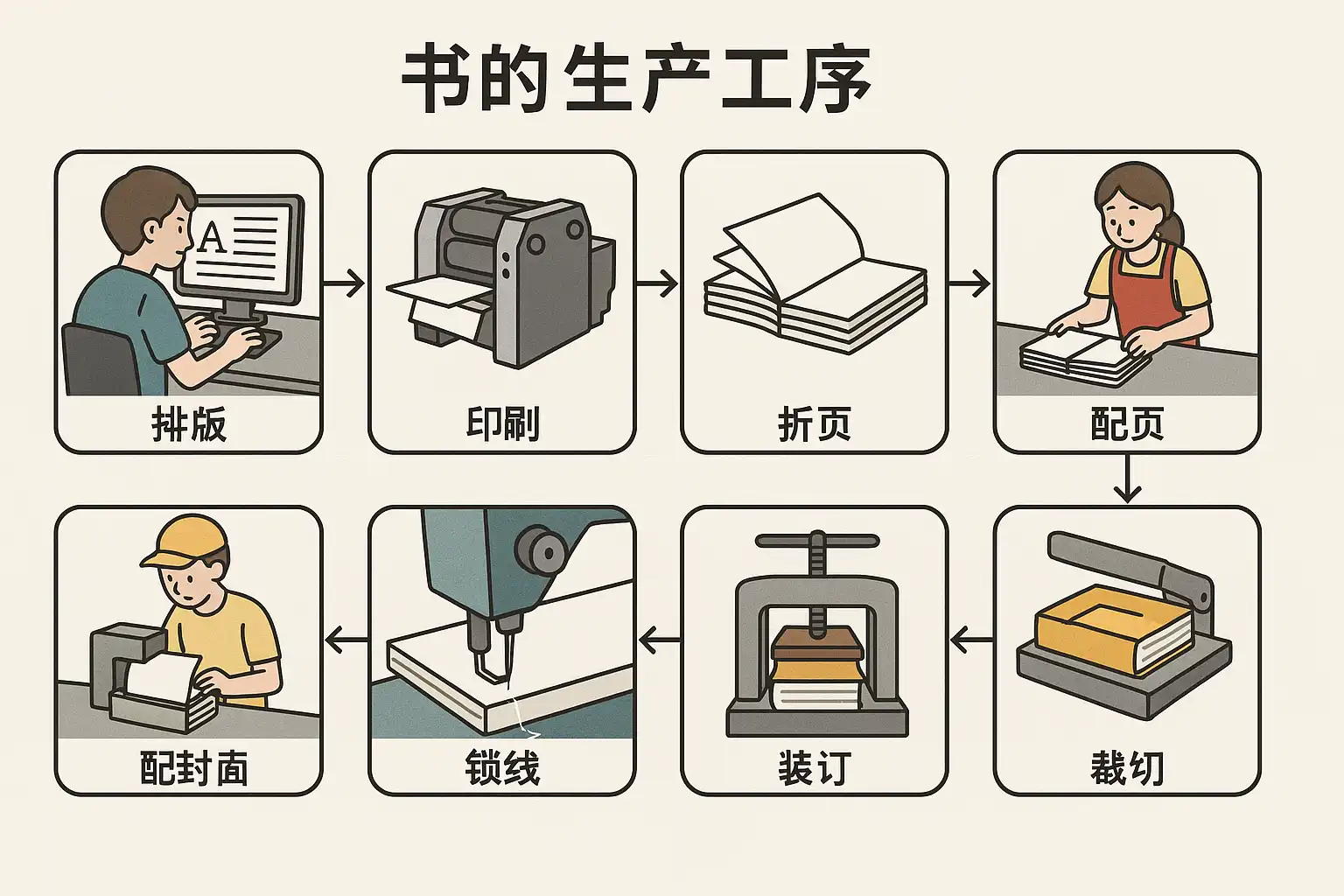 书的生产工序

A

排版

印刷

折页

配页

裁切

装订

锁线

配封面