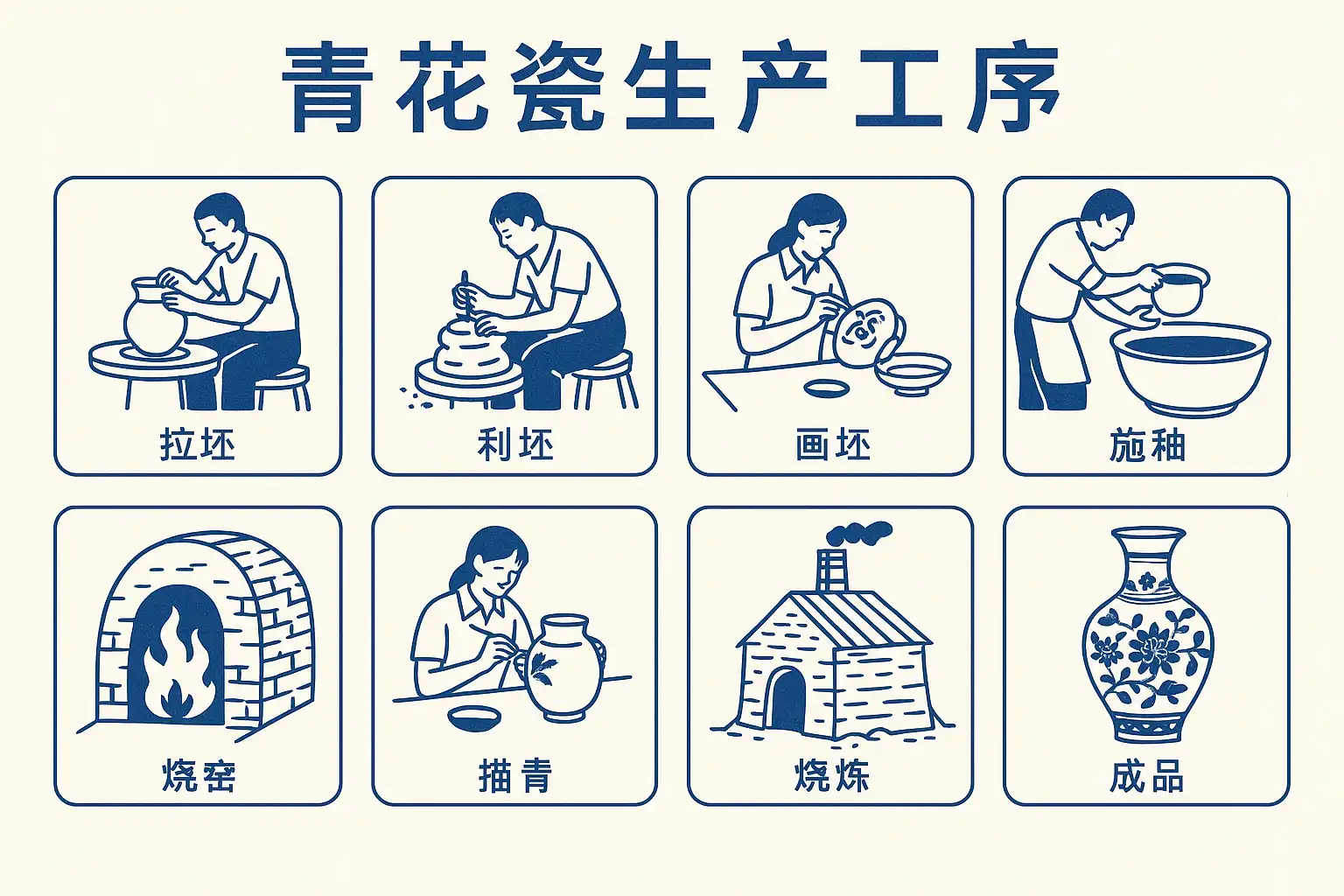 青花瓷生产工序

拉坯

利坯

画坯

施釉

烧窑

描青

烧炼

成品