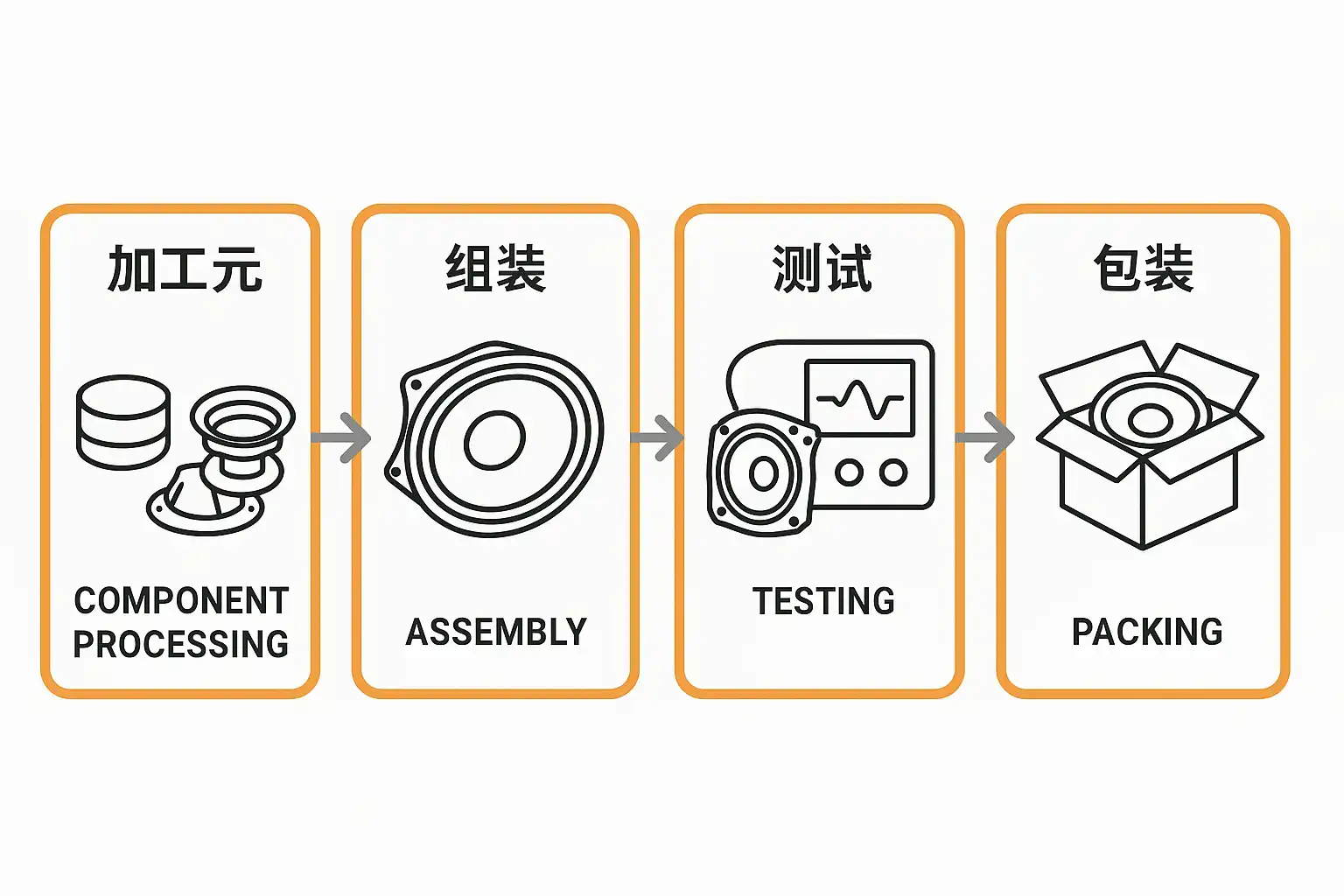 加工元

COMPONENT PROCESSING

组装

ASSEMBLY

测试

TESTING

包装

PACKING