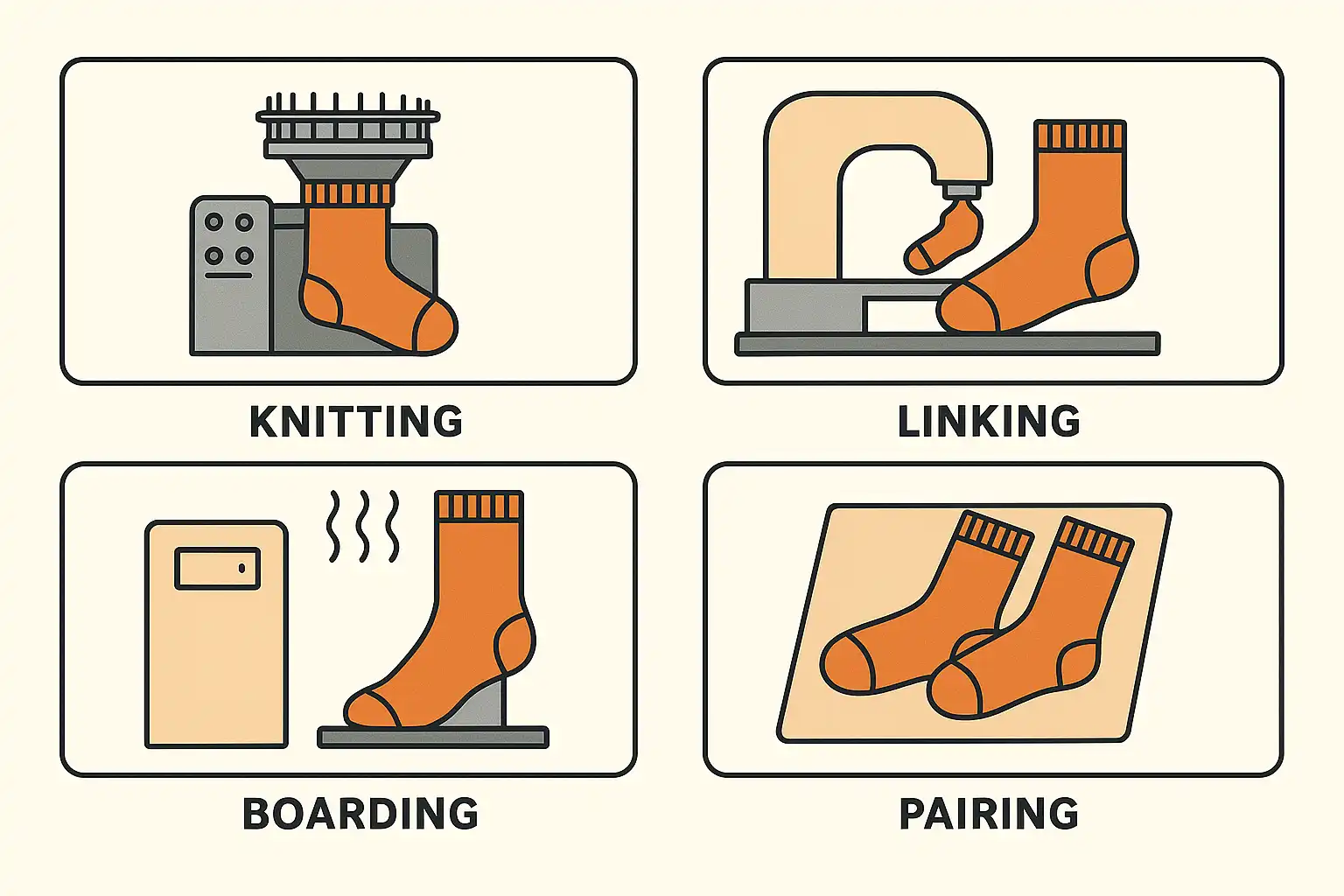 KNITTING

LINKING

BOARDING

PAIRING