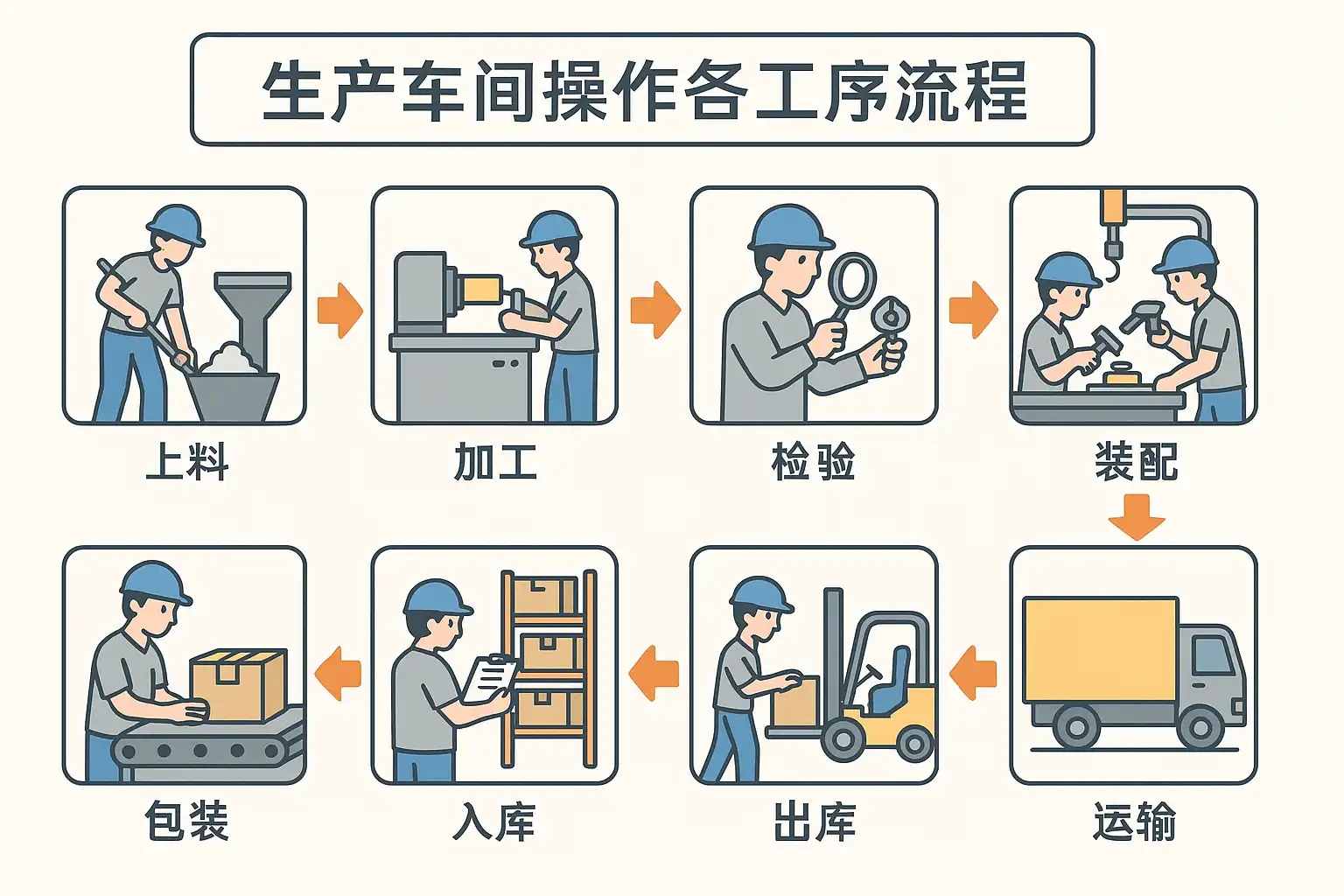 生产车间操作各工序流程

上料

加工

检验

装配

运输

出库

入库

包装