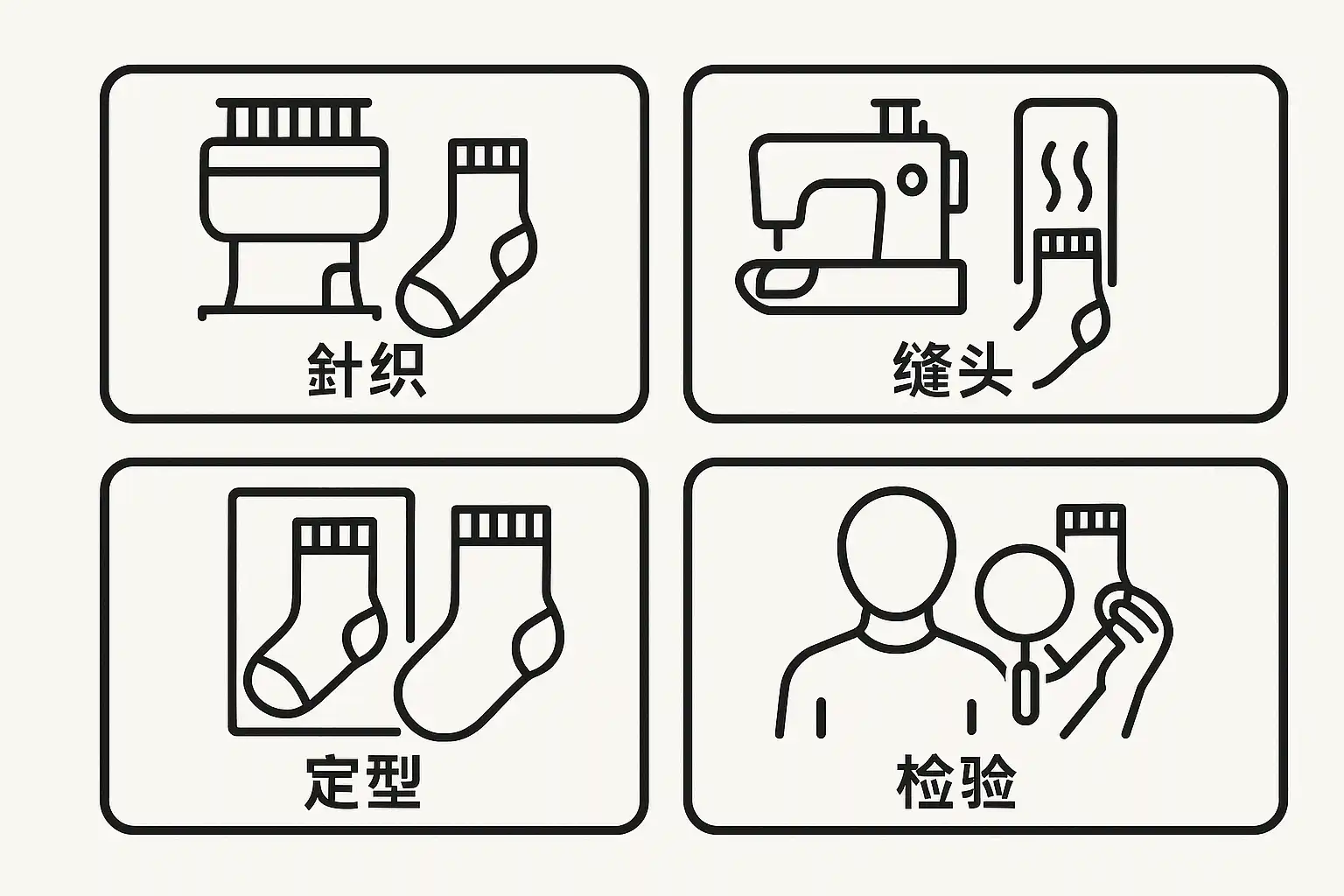 針织

缝头

定型

检验