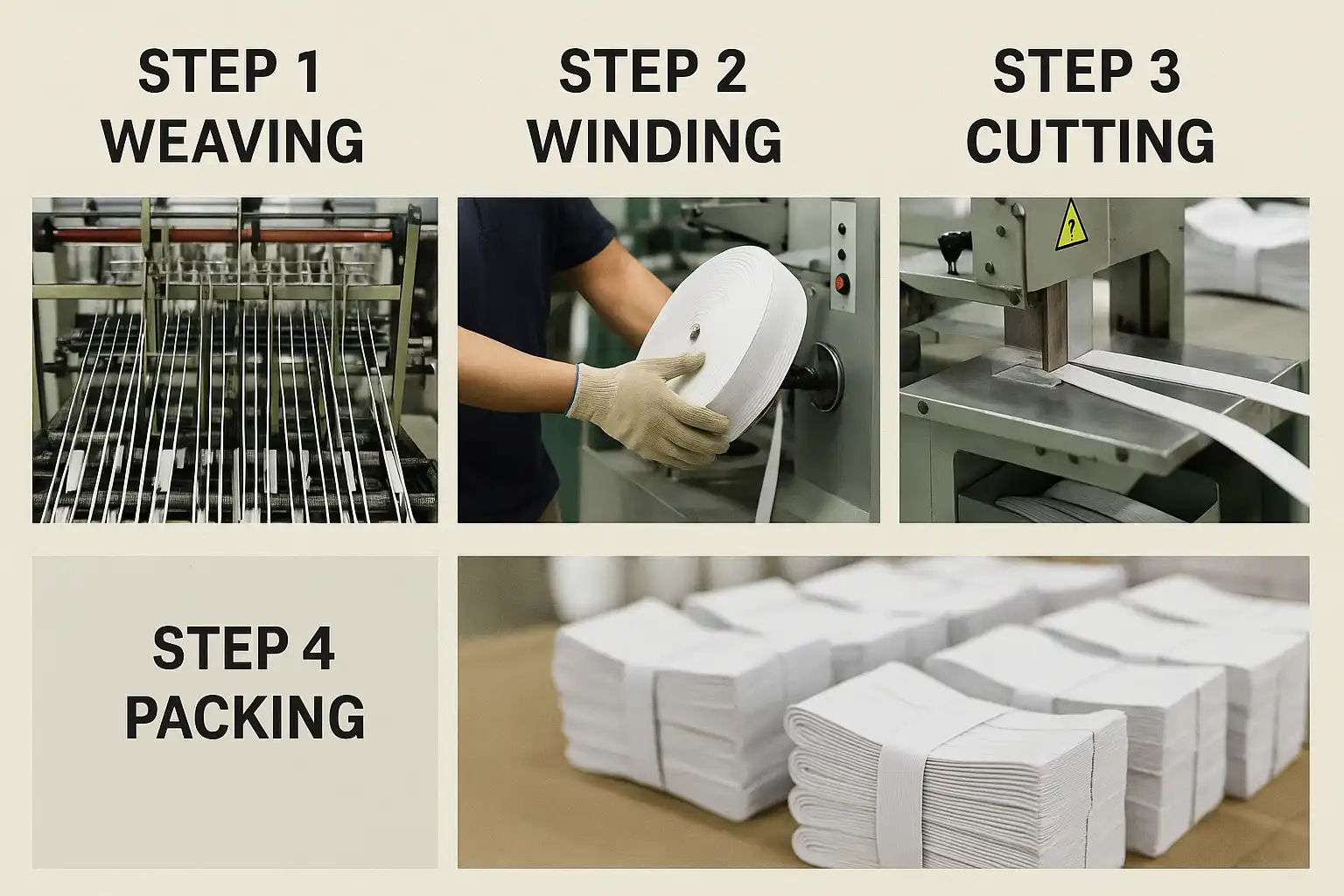 STEP 1
WEAVING

STEP 2
WINDING

STEP 3
CUTTING

?

STEP 4
PACKING