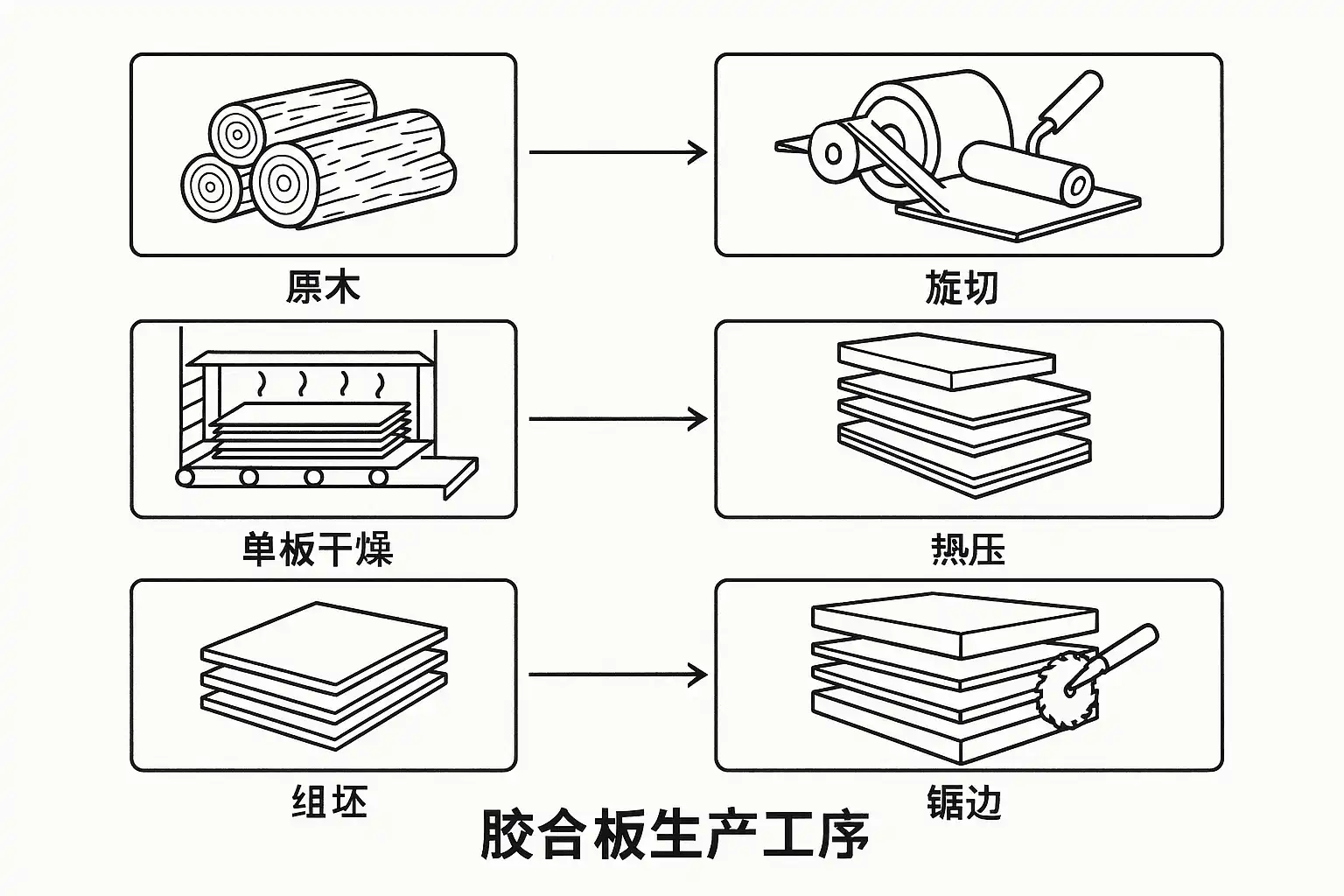 原木

旋切

单板干燥

热压

组坯

锯边

胶合板生产工序