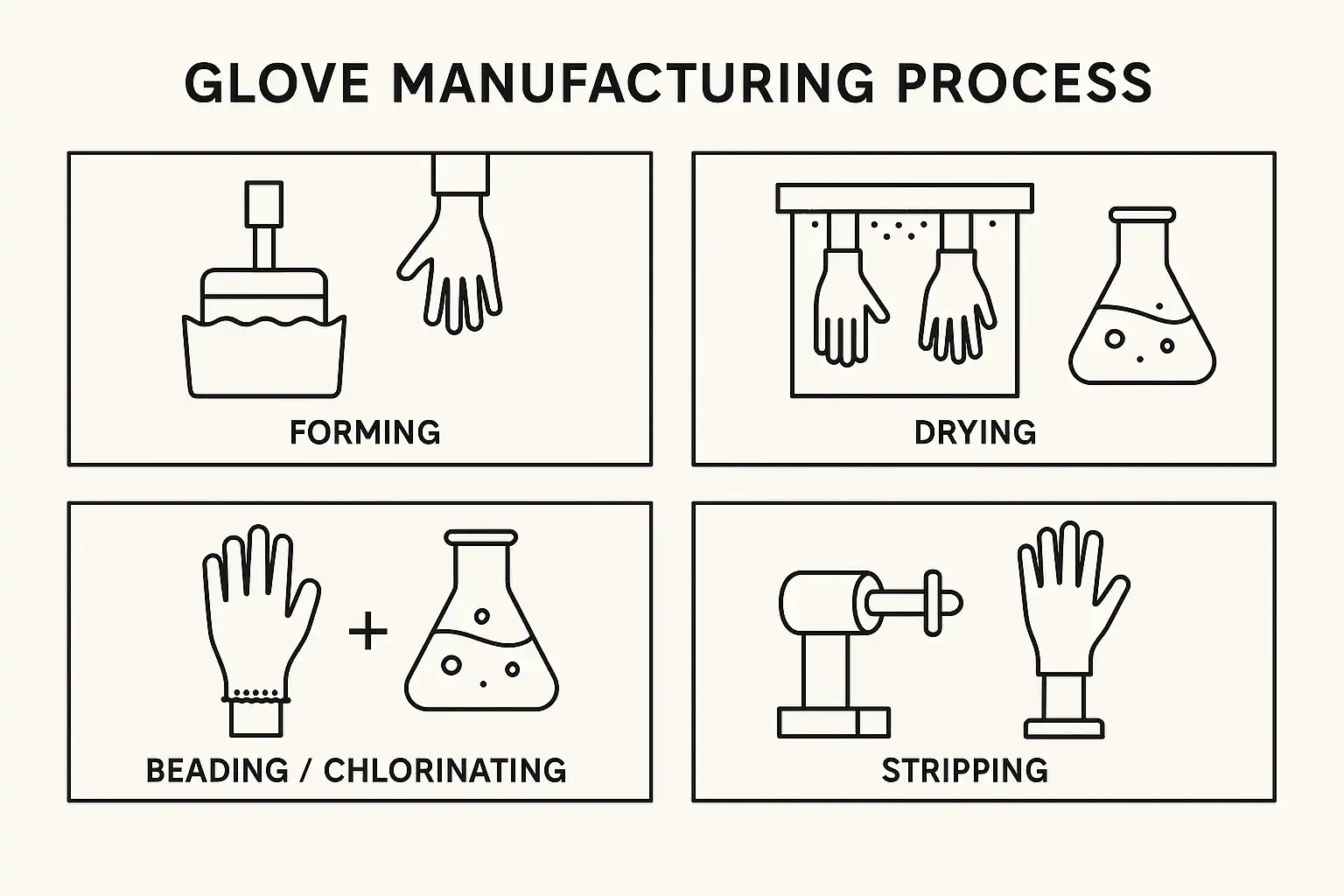 GLOVE MANUFACTURING PROCESS

FORMING

DRYING

+

BEADING / CHLORINATING

STRIPPING