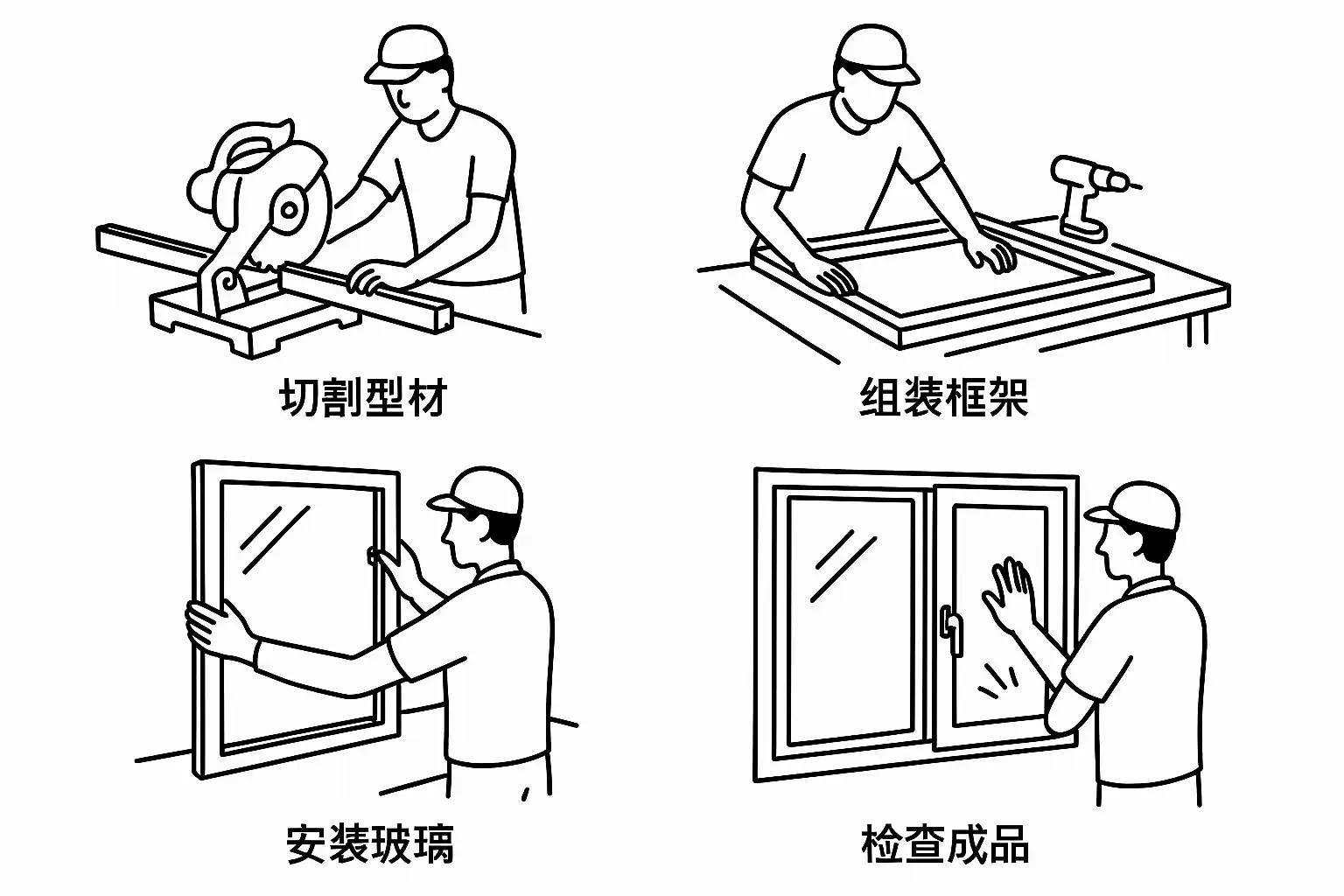 切割型材

组装框架

安装玻璃

检查成品