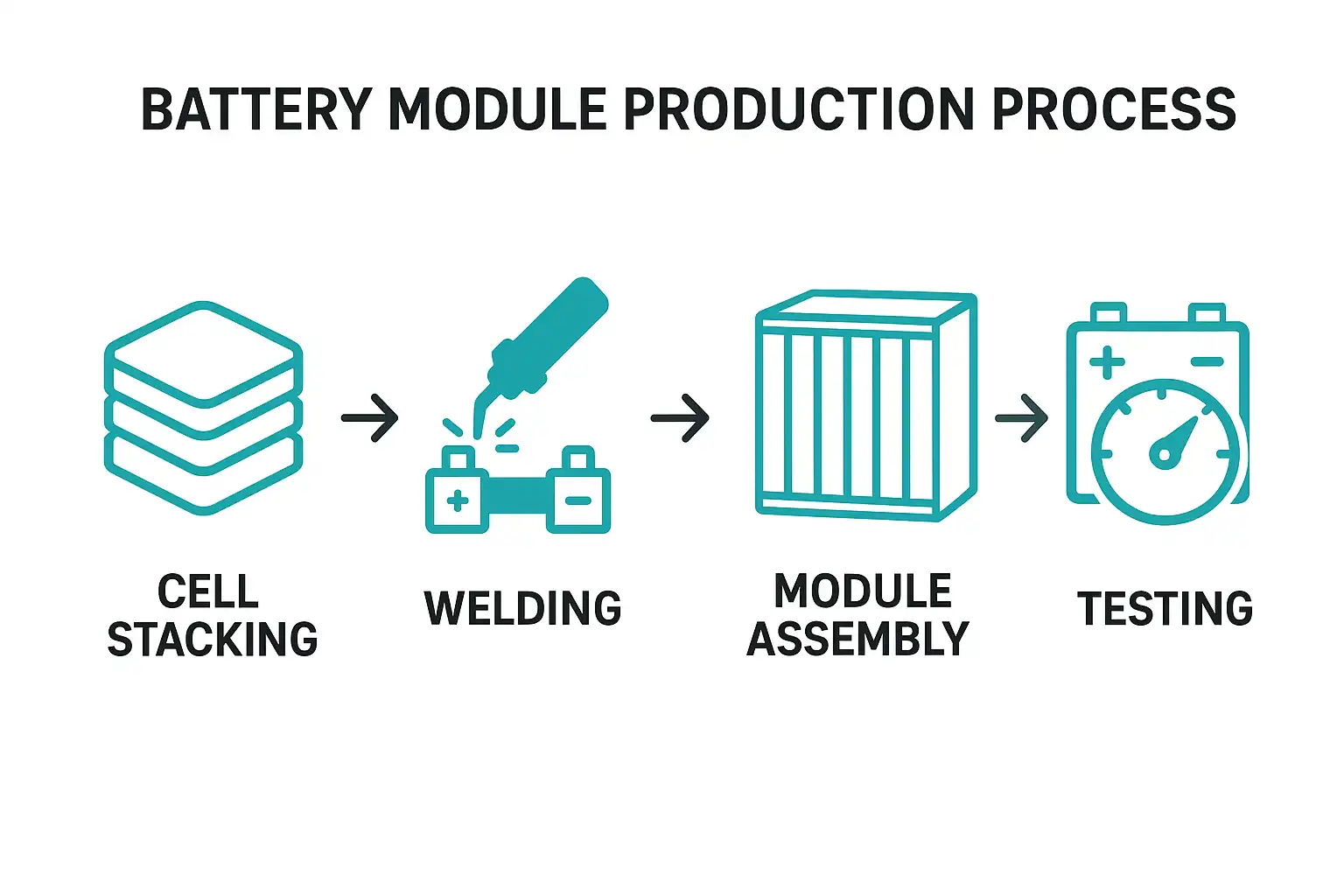 BATTERY MODULE PRODUCTION PROCESS

CELL STACKING

WELDING

MODULE ASSEMBLY

TESTING