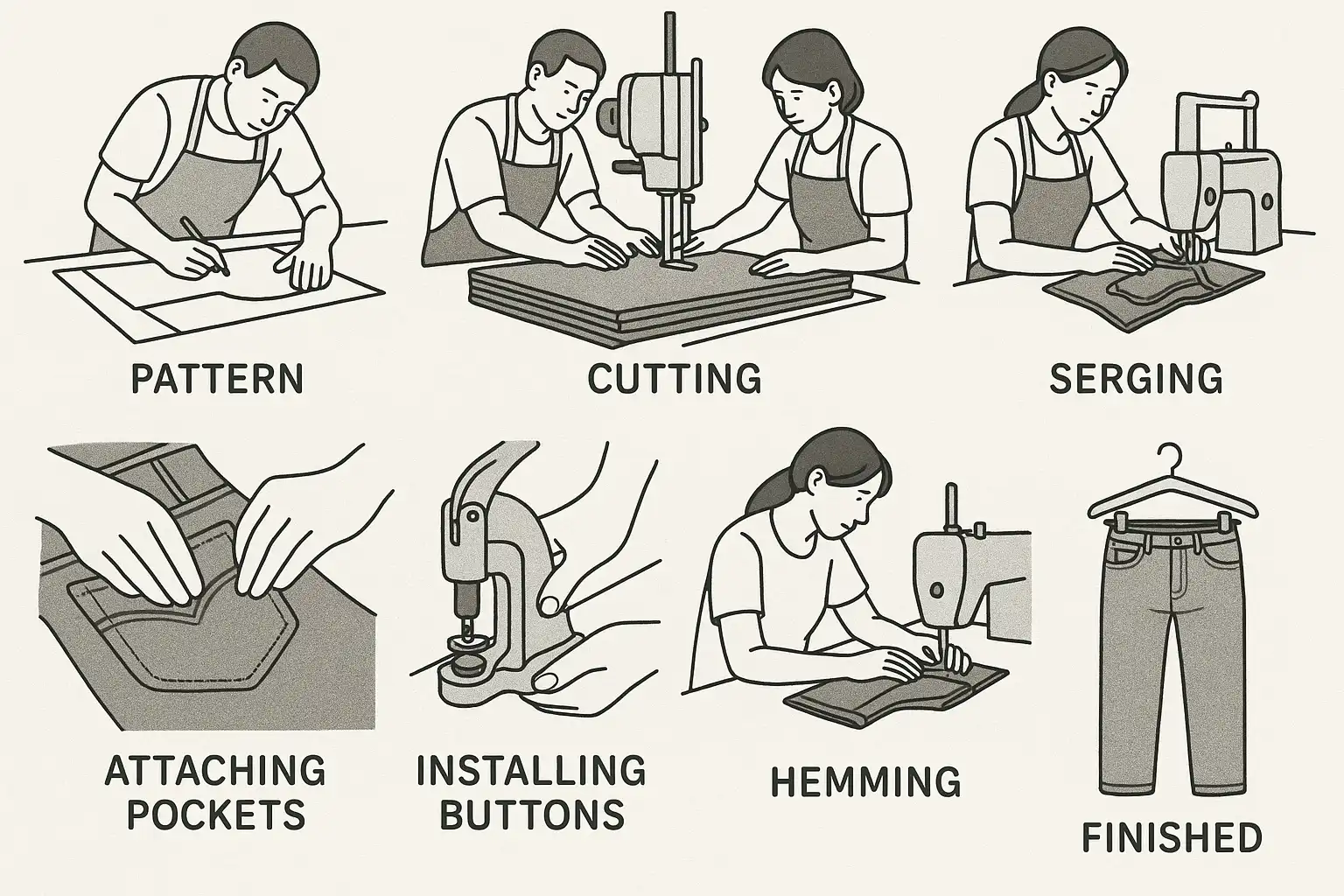 PATTERN

CUTTING

SERGING

ATTACHING POCKETS

INSTALLING BUTTONS

HEMMING

FINISHED