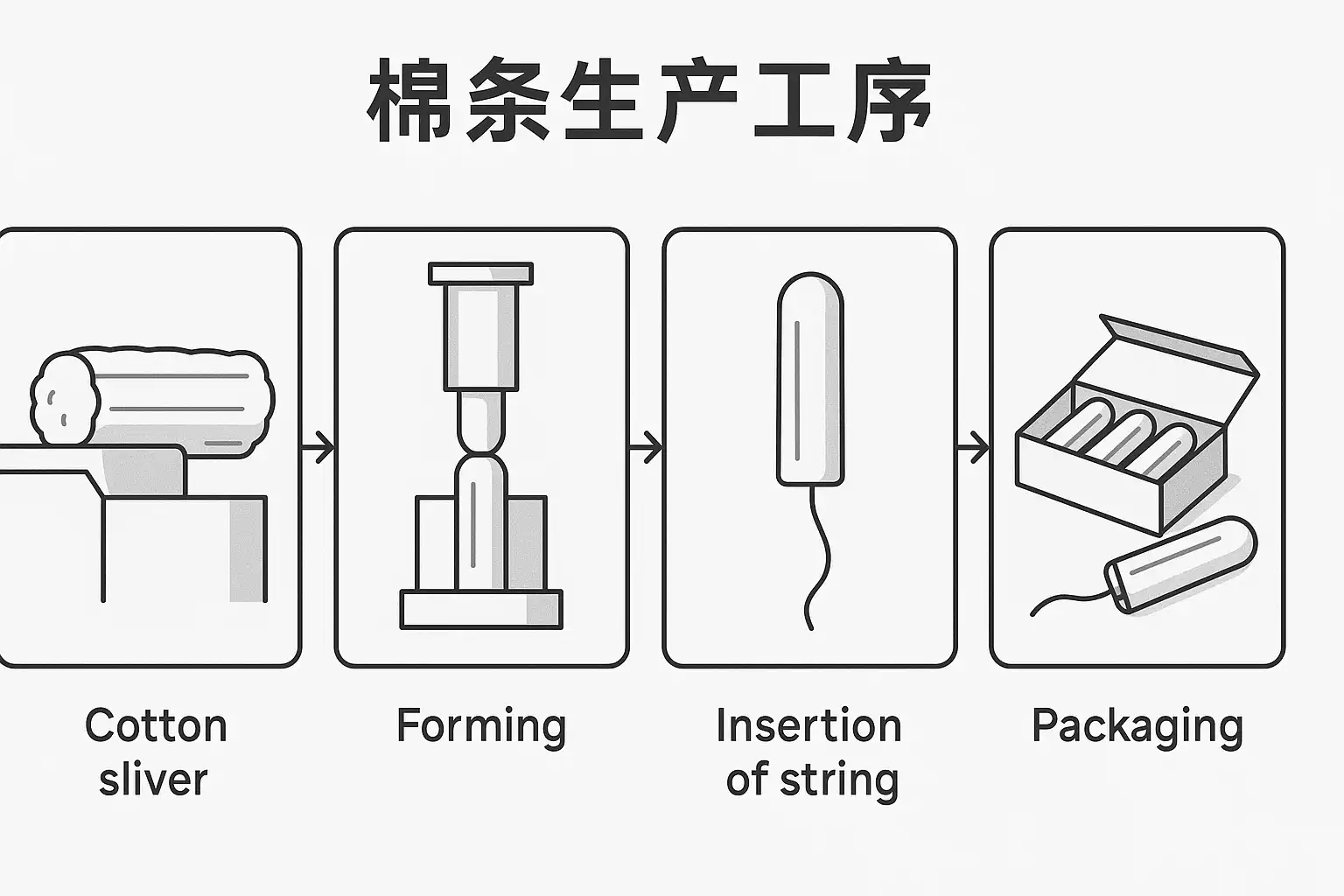 棉条生产工序

Cotton sliver

Forming

Insertion of string

Packaging