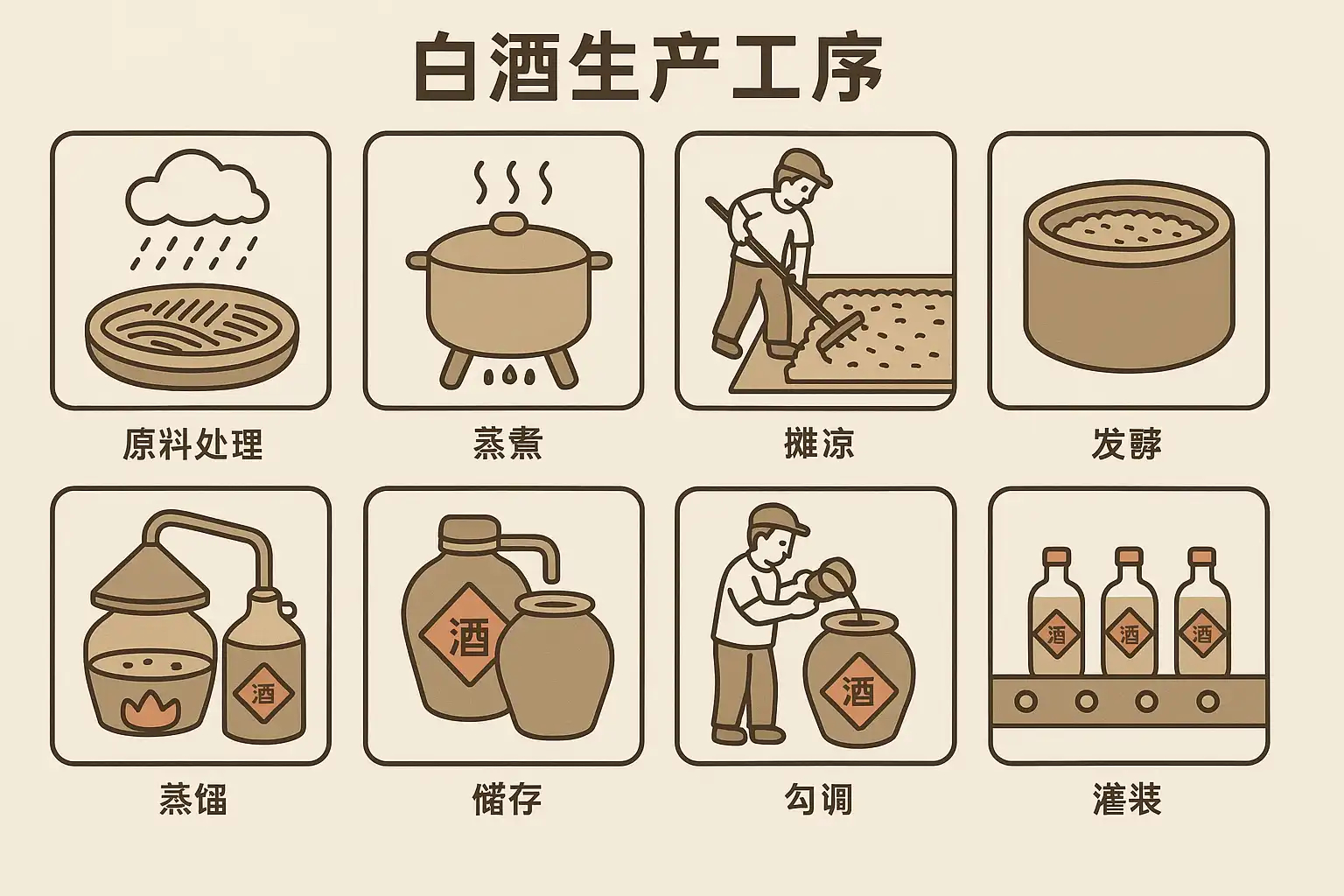 白酒生产工序

原料处理

蒸煮

摊凉

发酵

酒

蒸馏

酒

储存

酒

勾调

酒 酒 酒

灌装