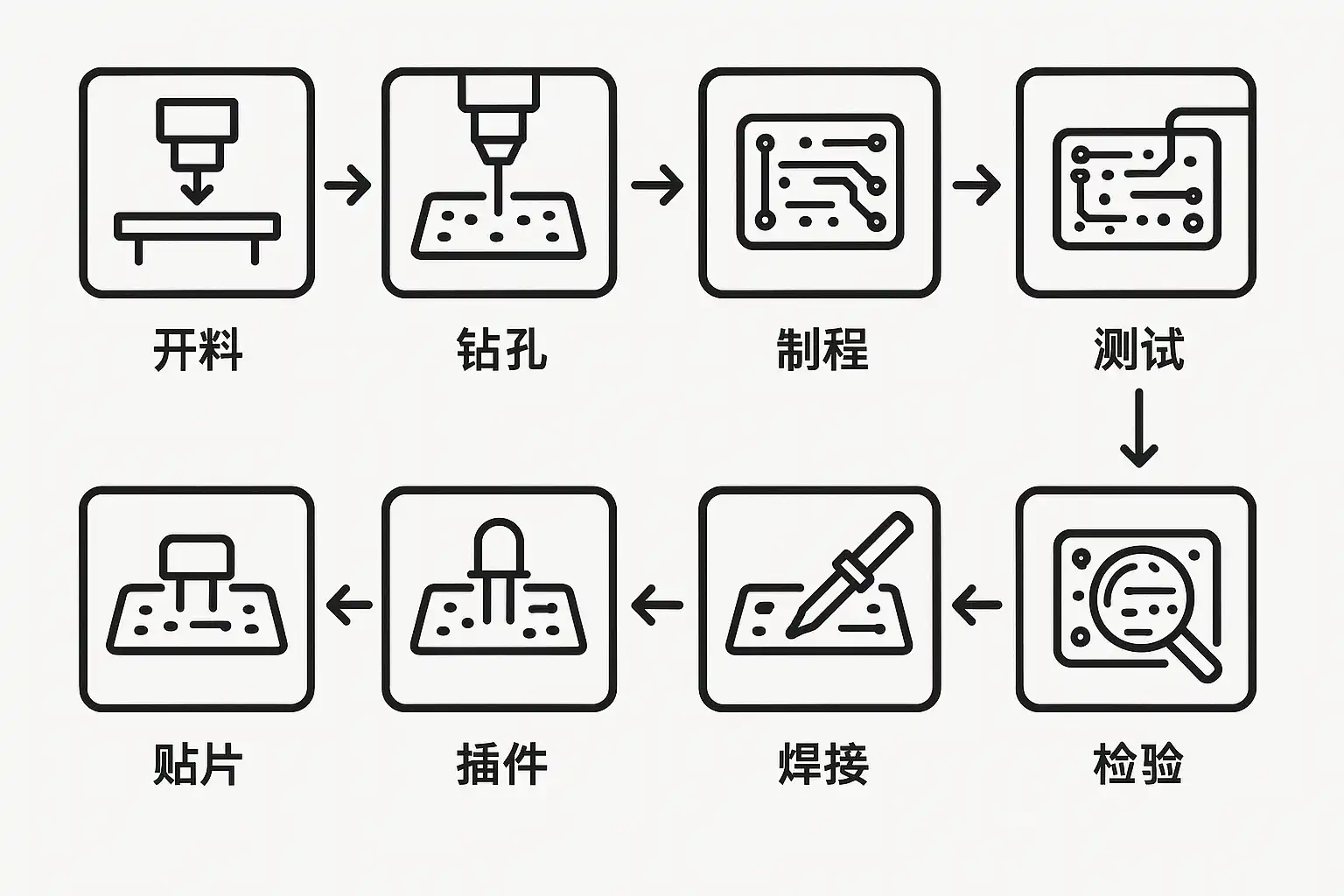 开料

钻孔

制程

测试

检验

焊接

插件

贴片