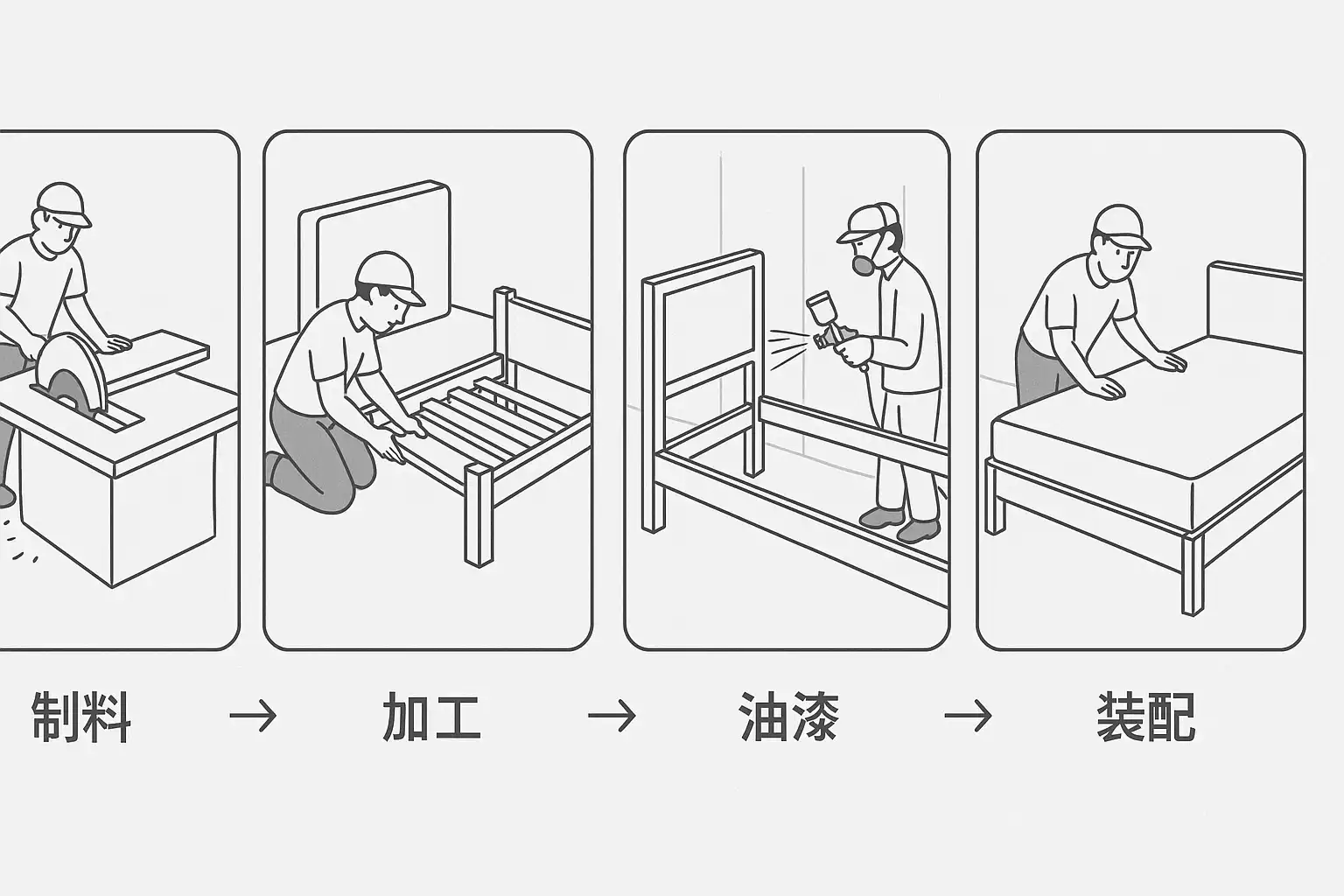 制料 → 加工 → 油漆 → 装配