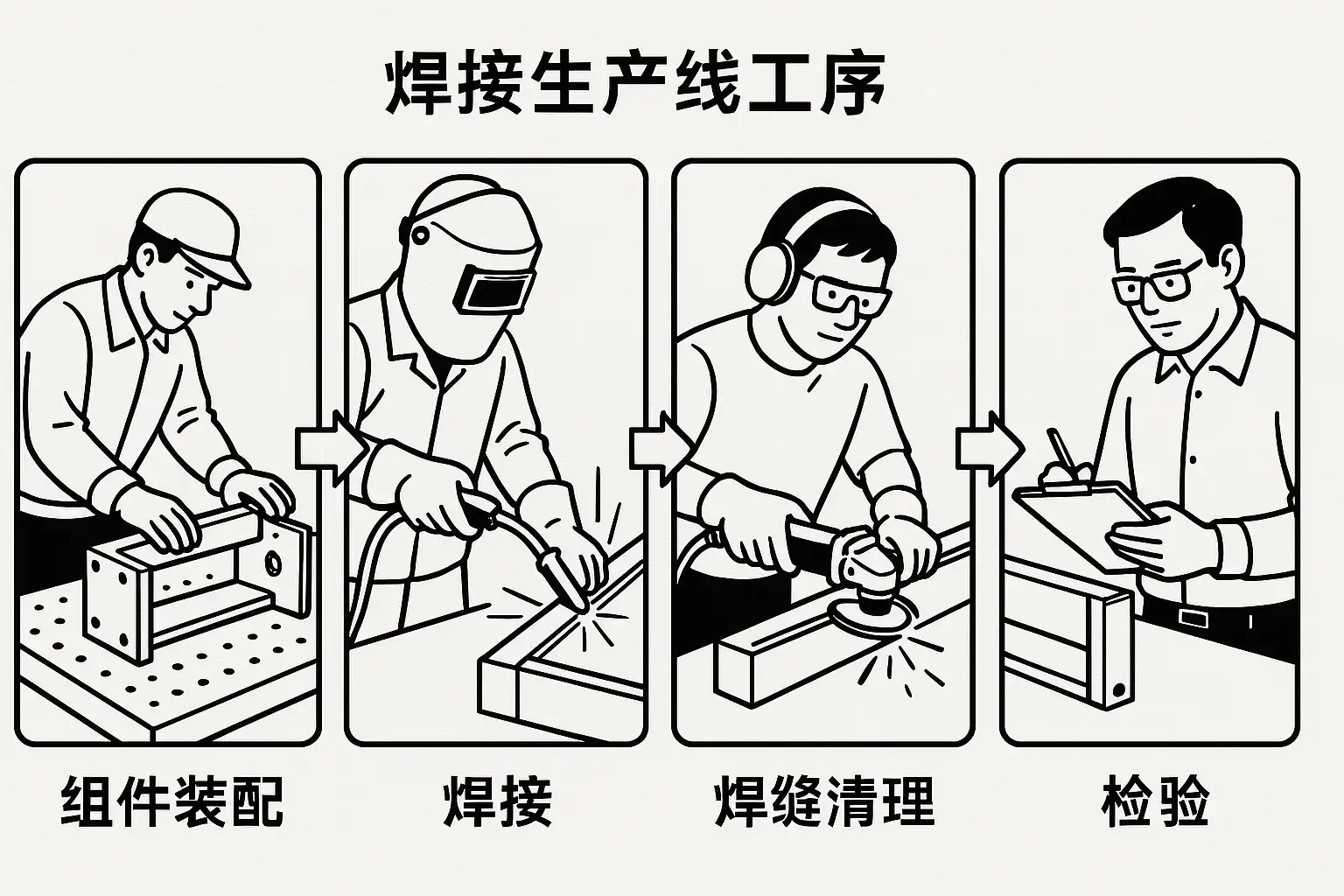 焊接生产线工序

组件装配

焊接

焊缝清理

检验