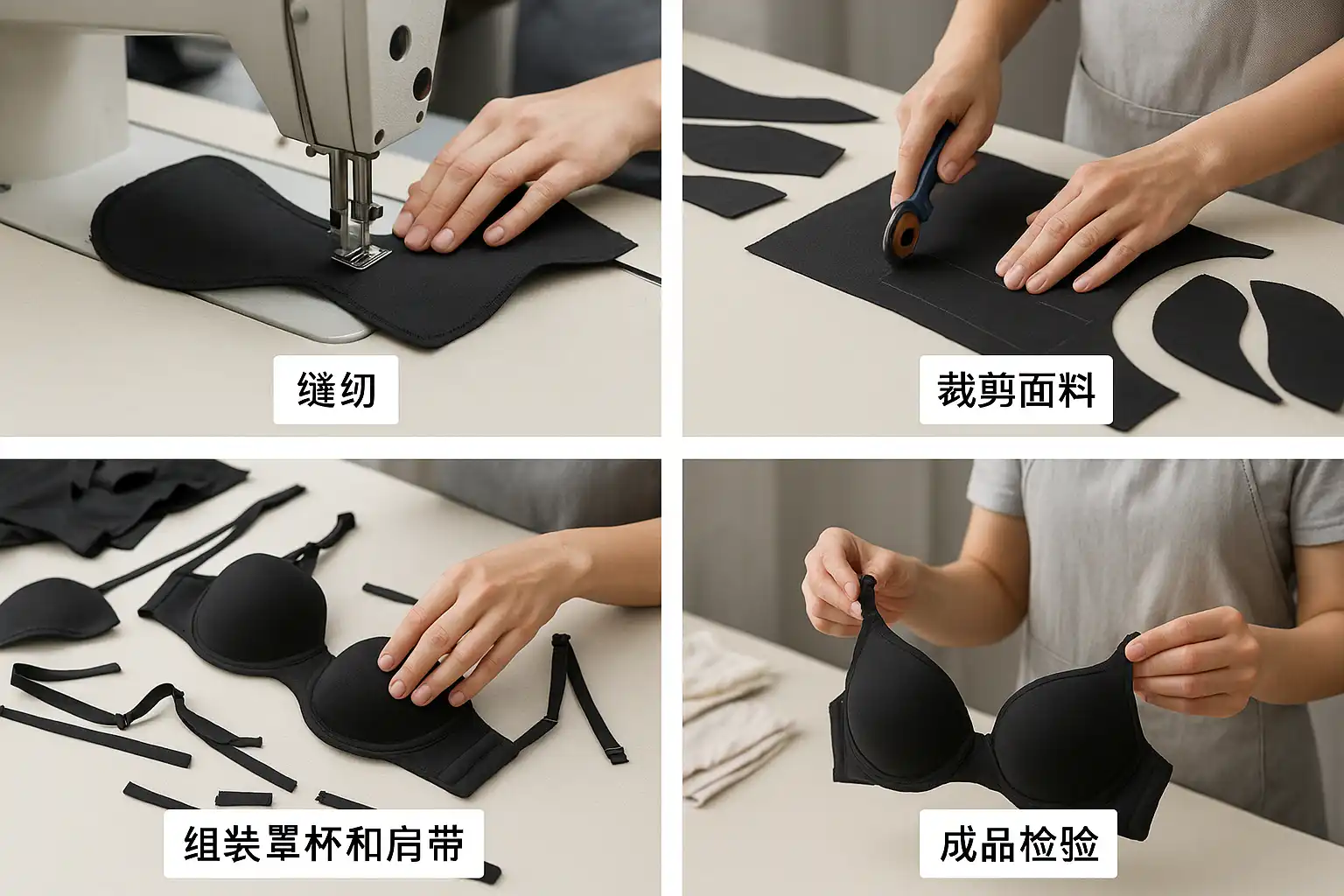 缝纫

裁剪面料

组装罩杯和肩带

成品检验