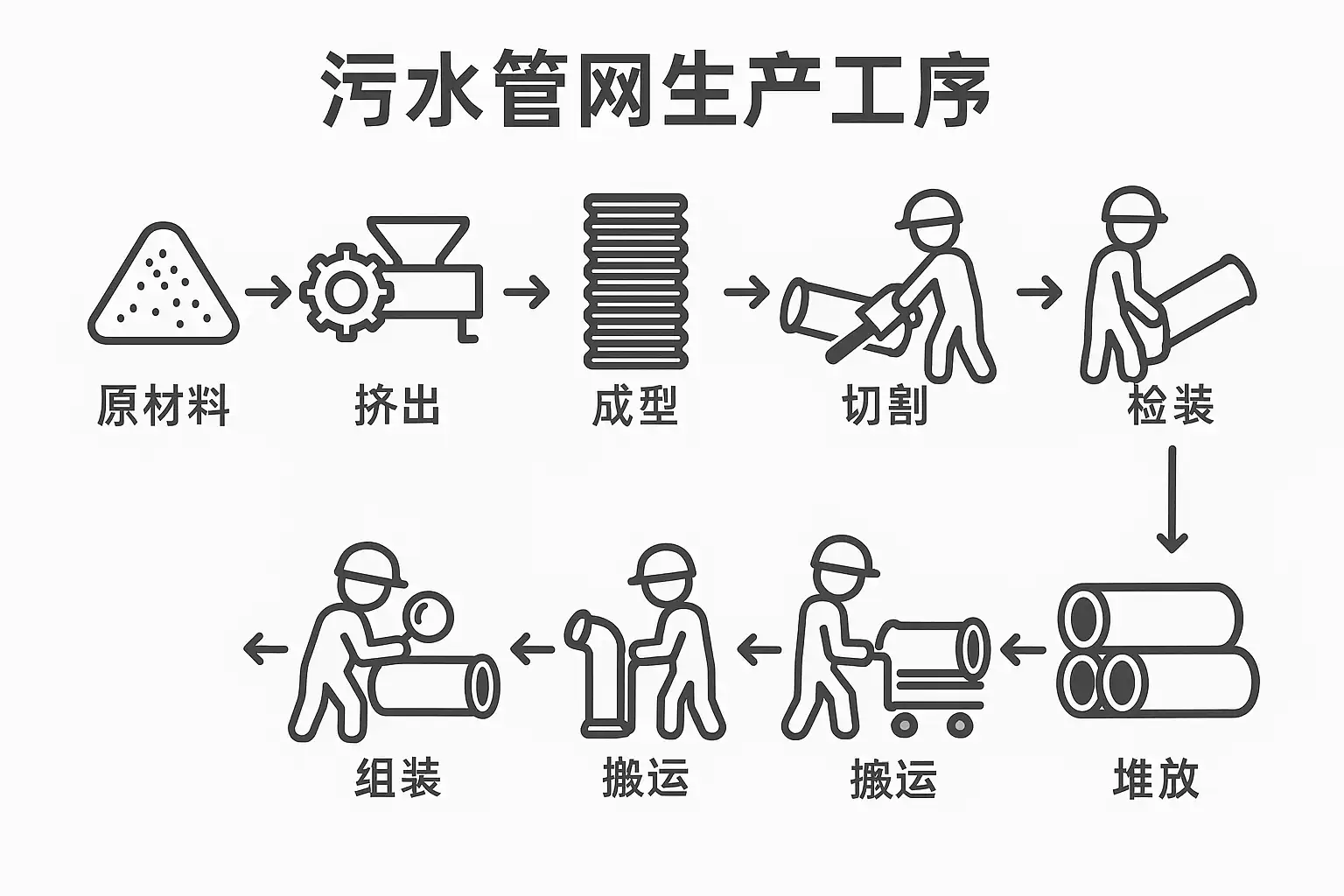 污水管网生产工序

原材料

挤出

成型

切割

检装

堆放

搬运

搬运

组装