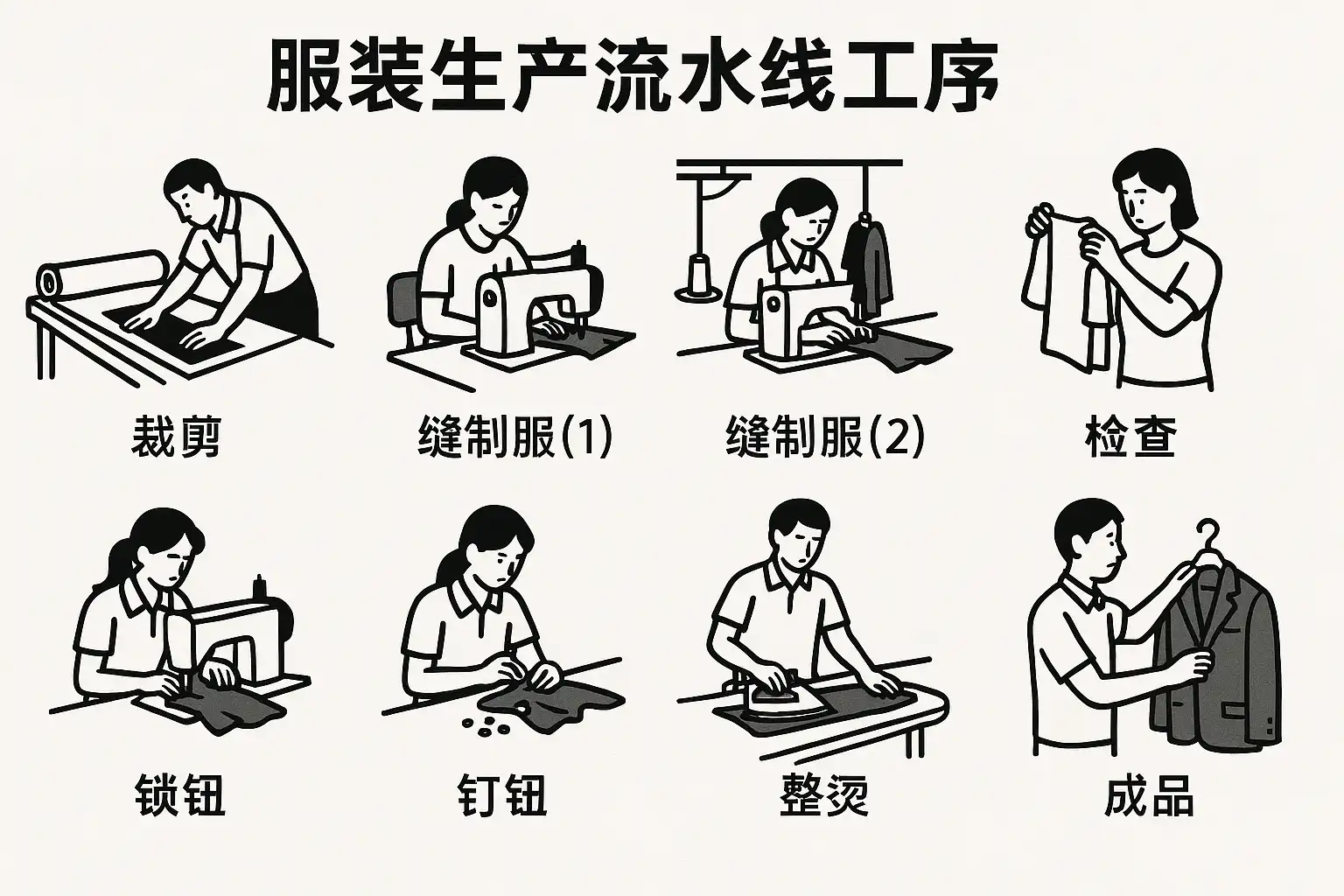 服装生产流水线工序

裁剪

缝制服(1)

缝制服(2)

检查

锁钮

钉钮

整烫

成品