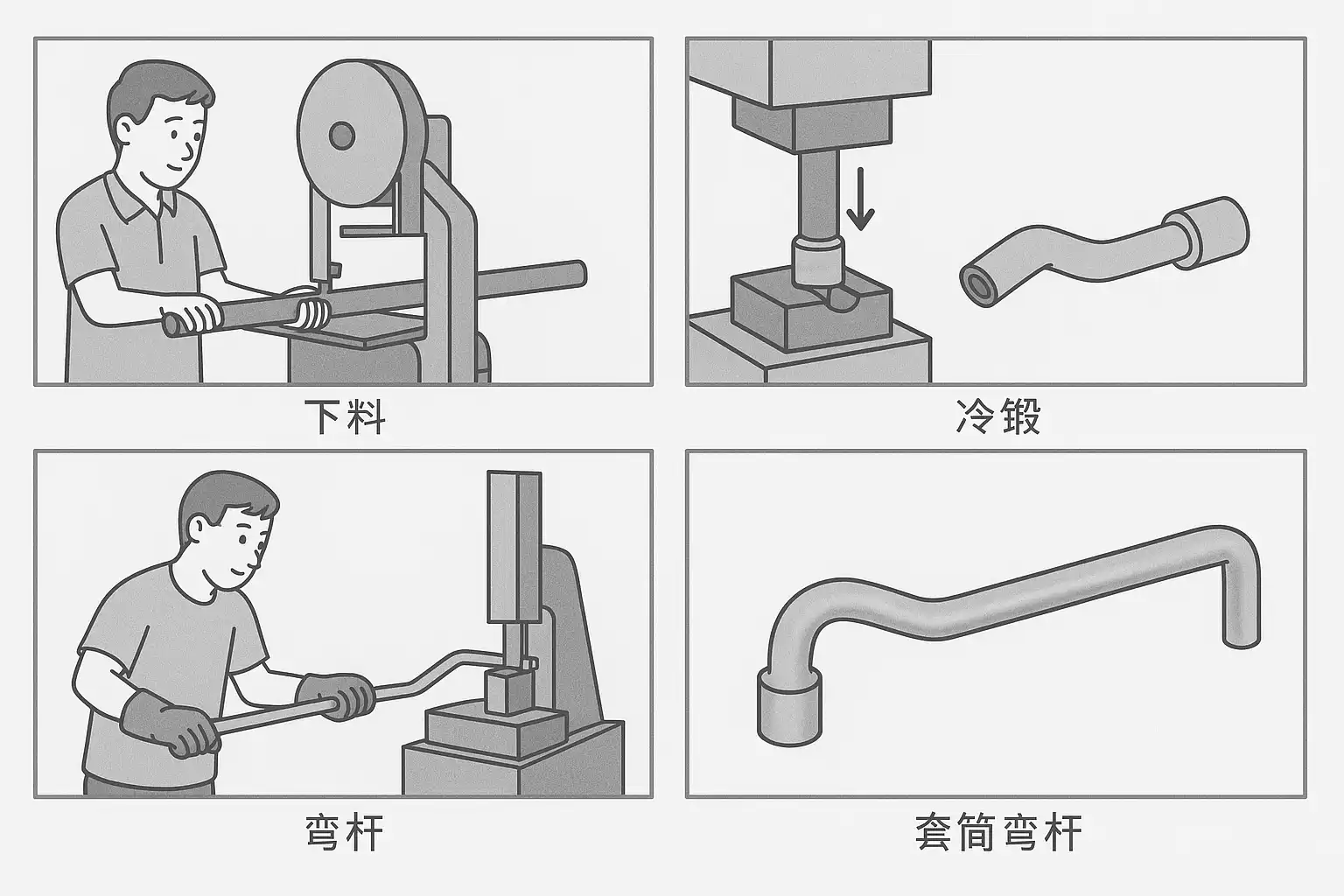 下料

冷锻

弯杆

套筒弯杆