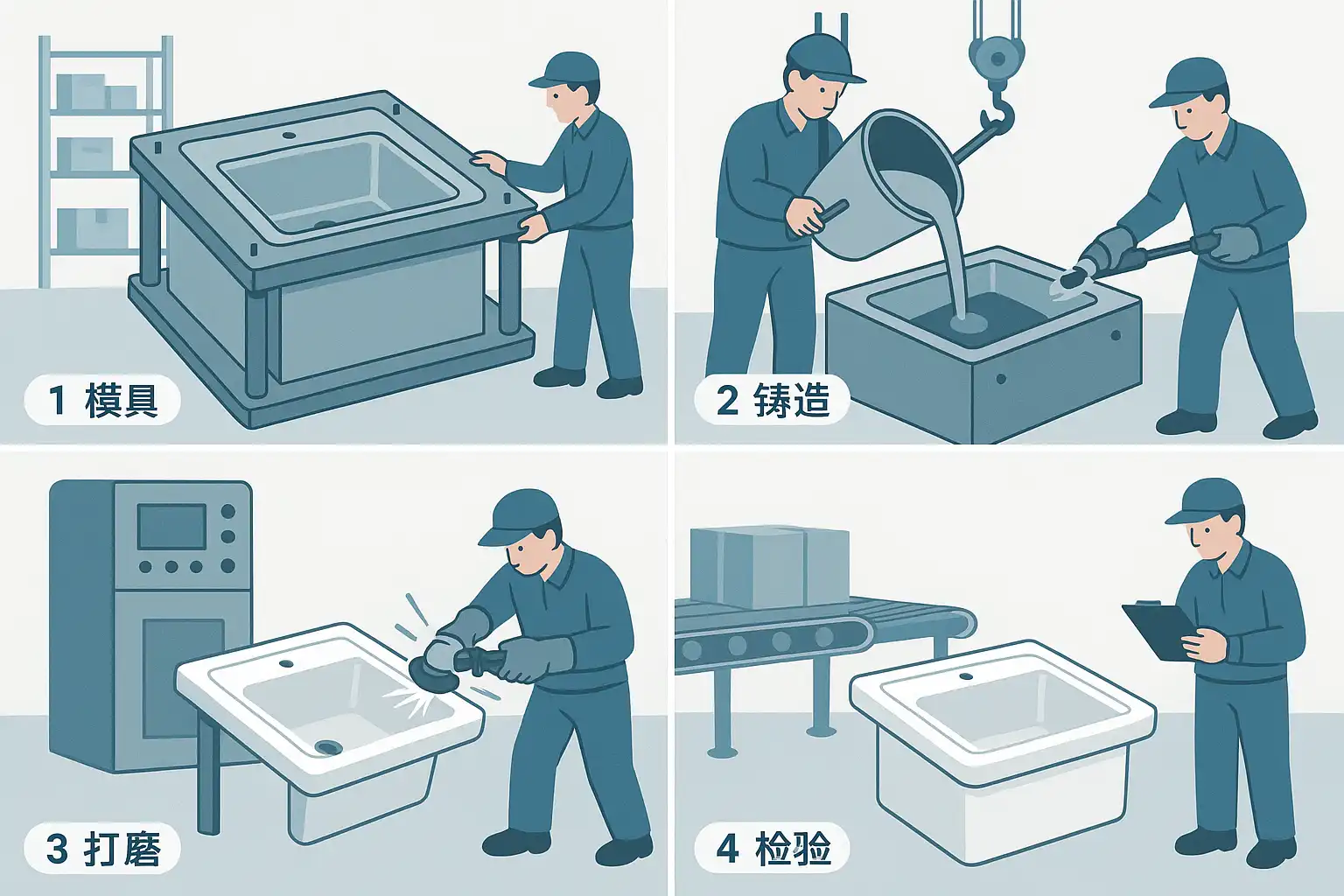 1 模具

2 铸造

3 打磨

4 检验