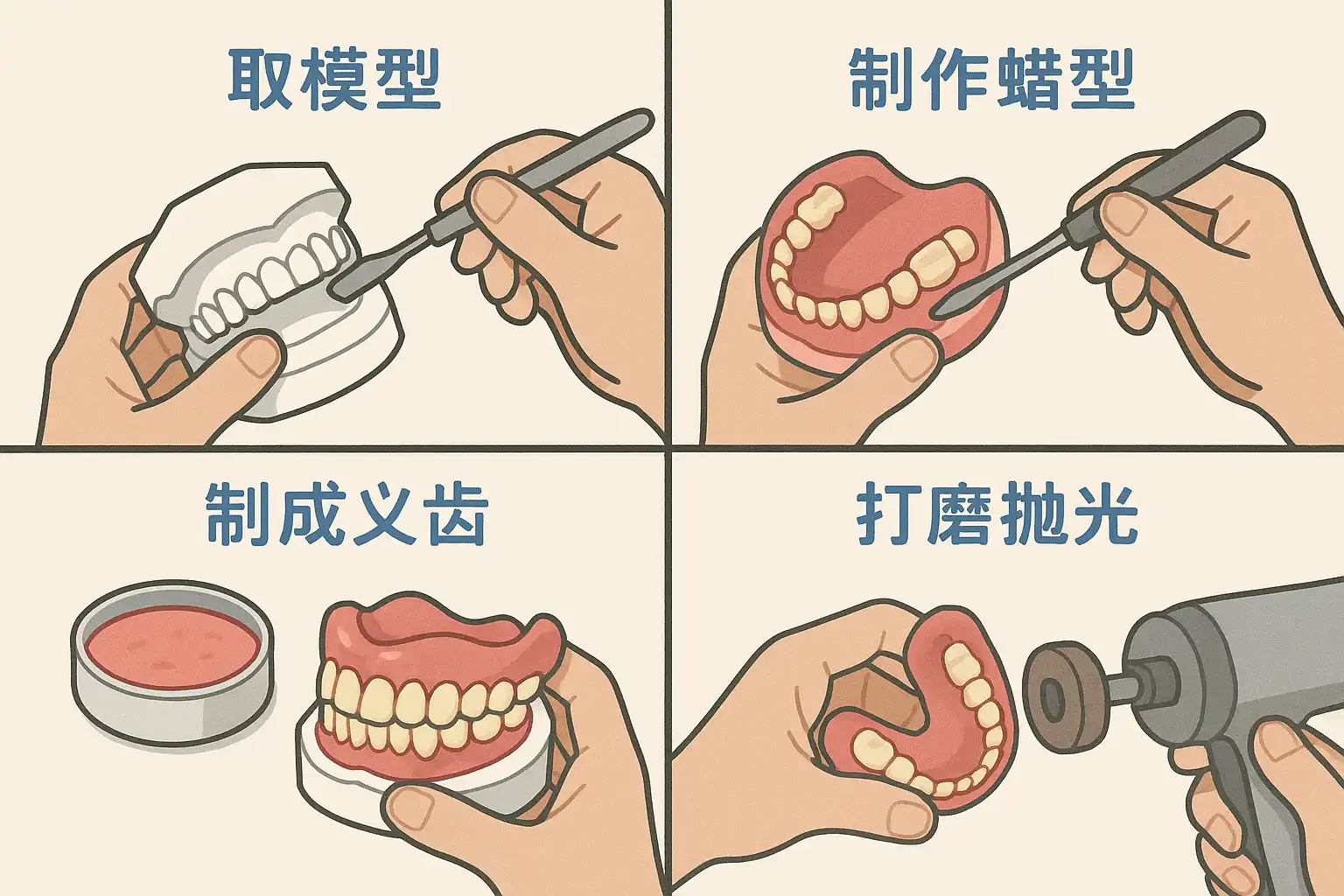 取模型

制作蜡型

制成义齿

打磨抛光