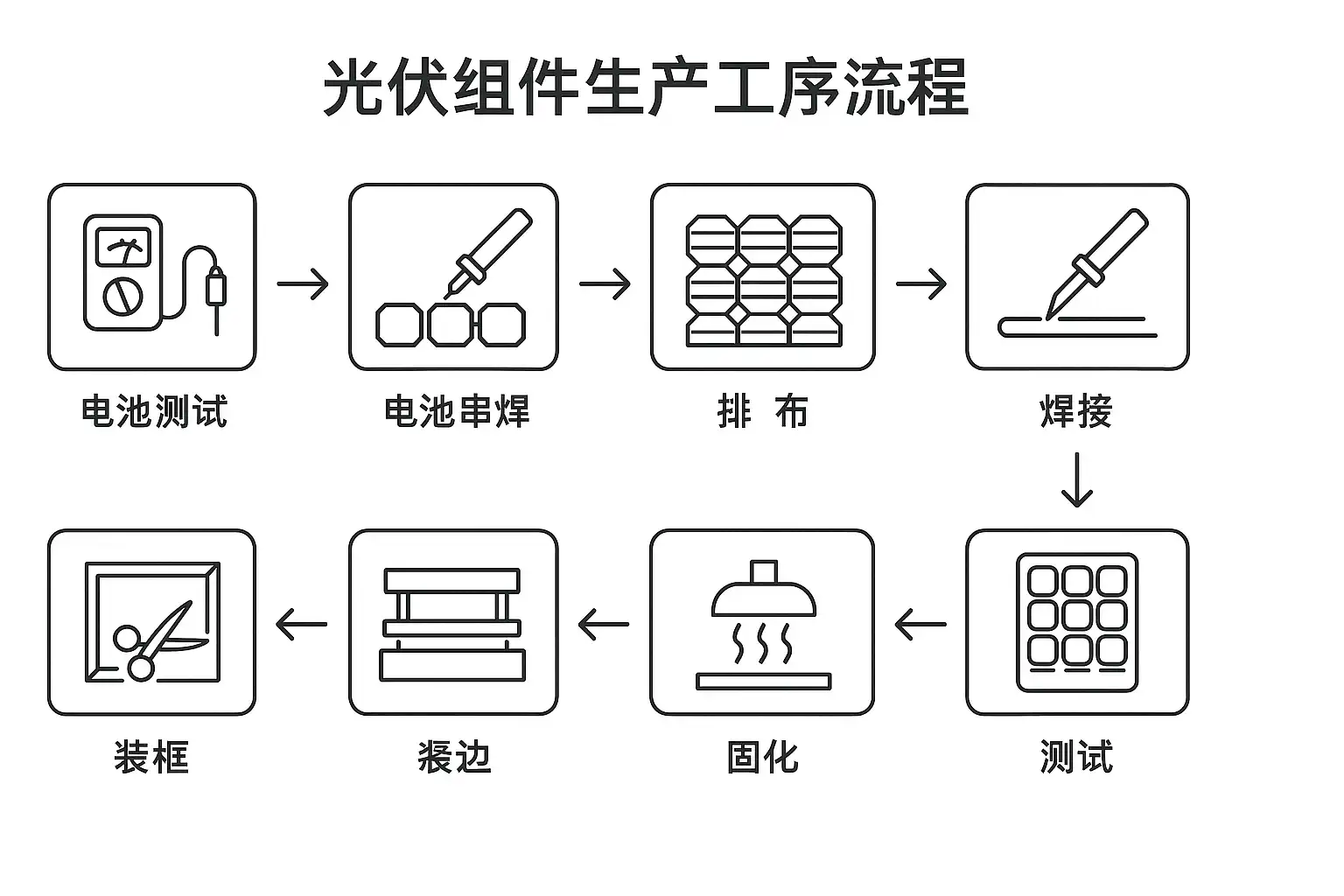 光伏组件生产工序流程

电池测试

电池串焊

排 布

焊接

测试

固化

滚边

装框