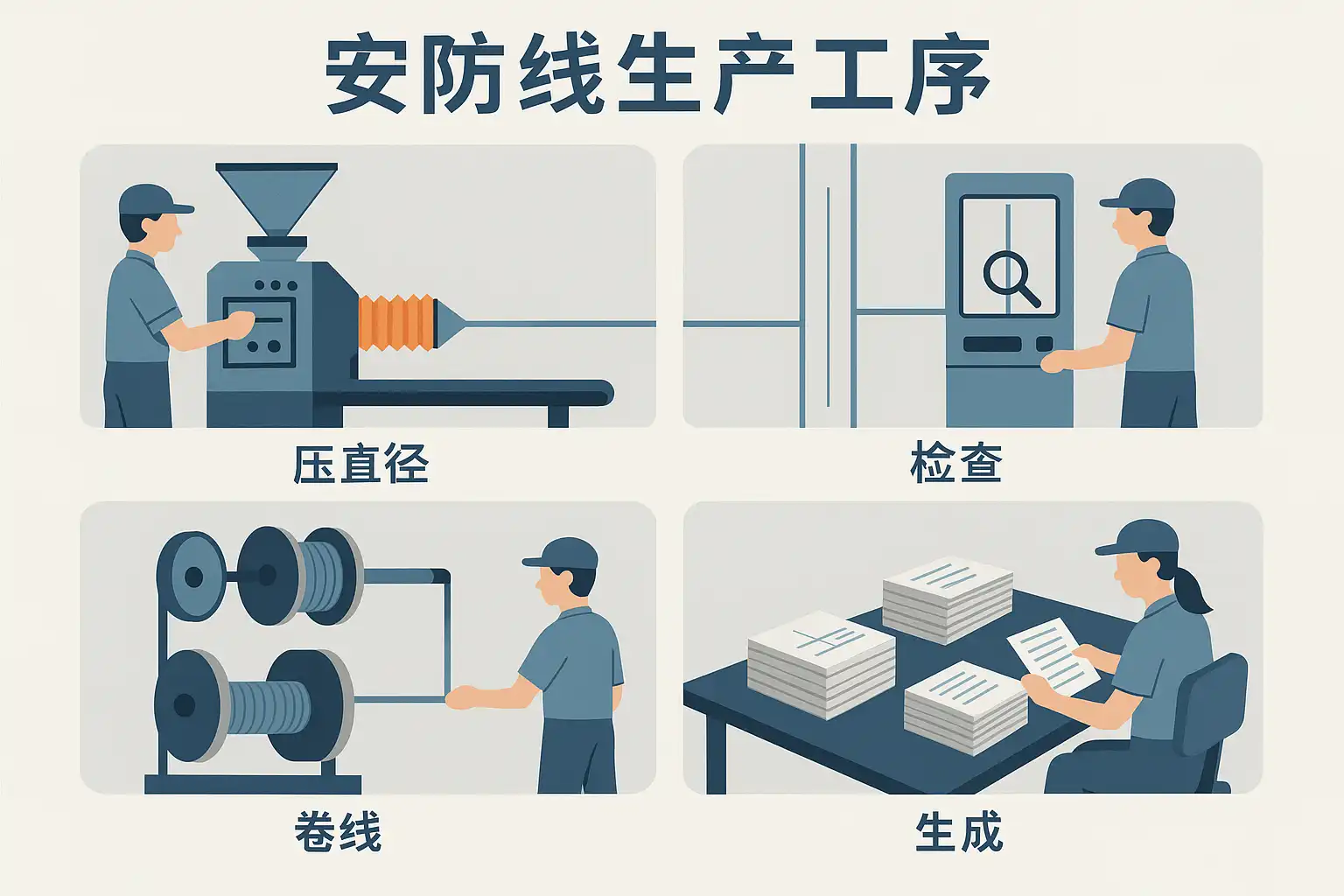 安防线生产工序

压直径

检查

卷线

生成