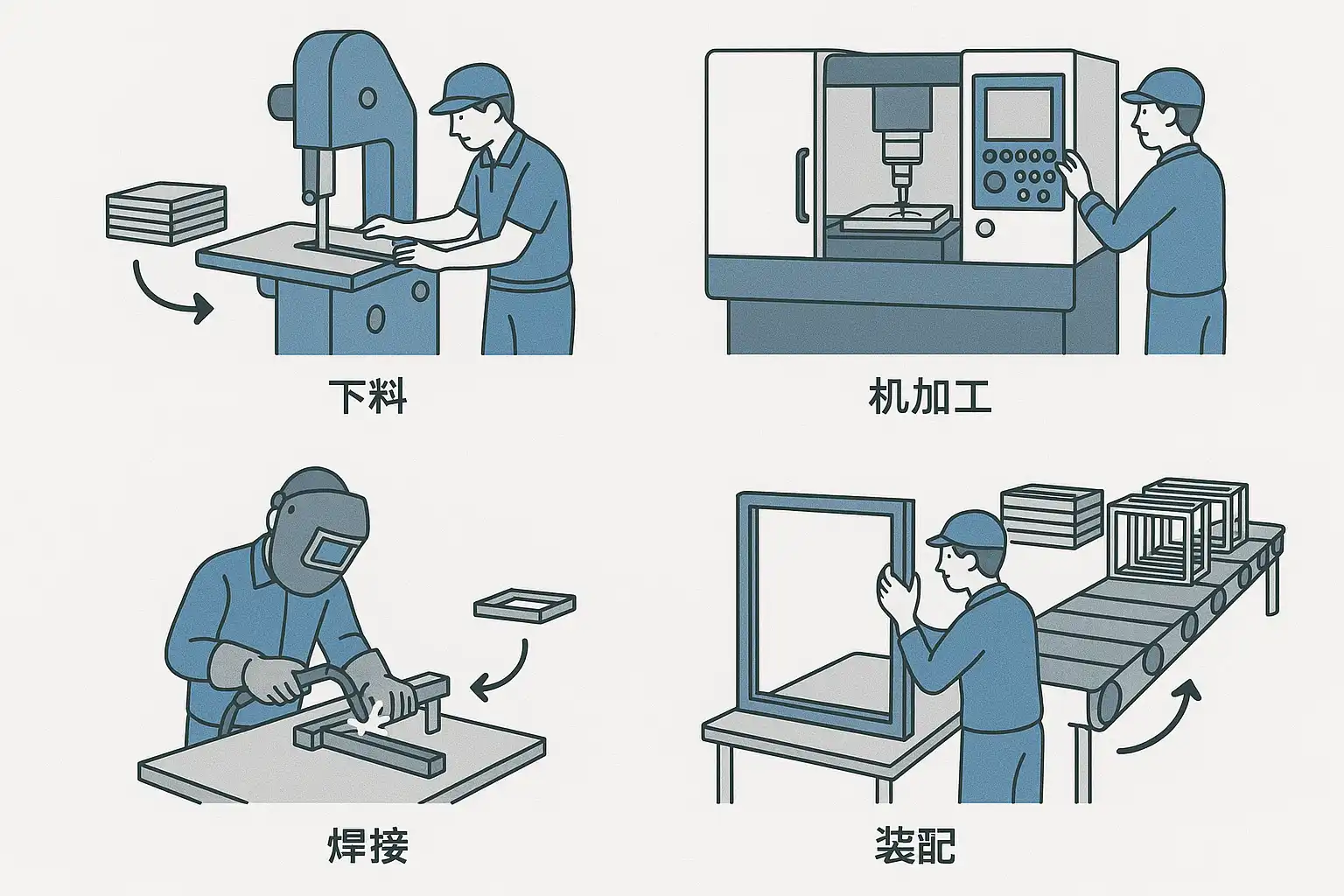 下料

机加工

焊接

装配