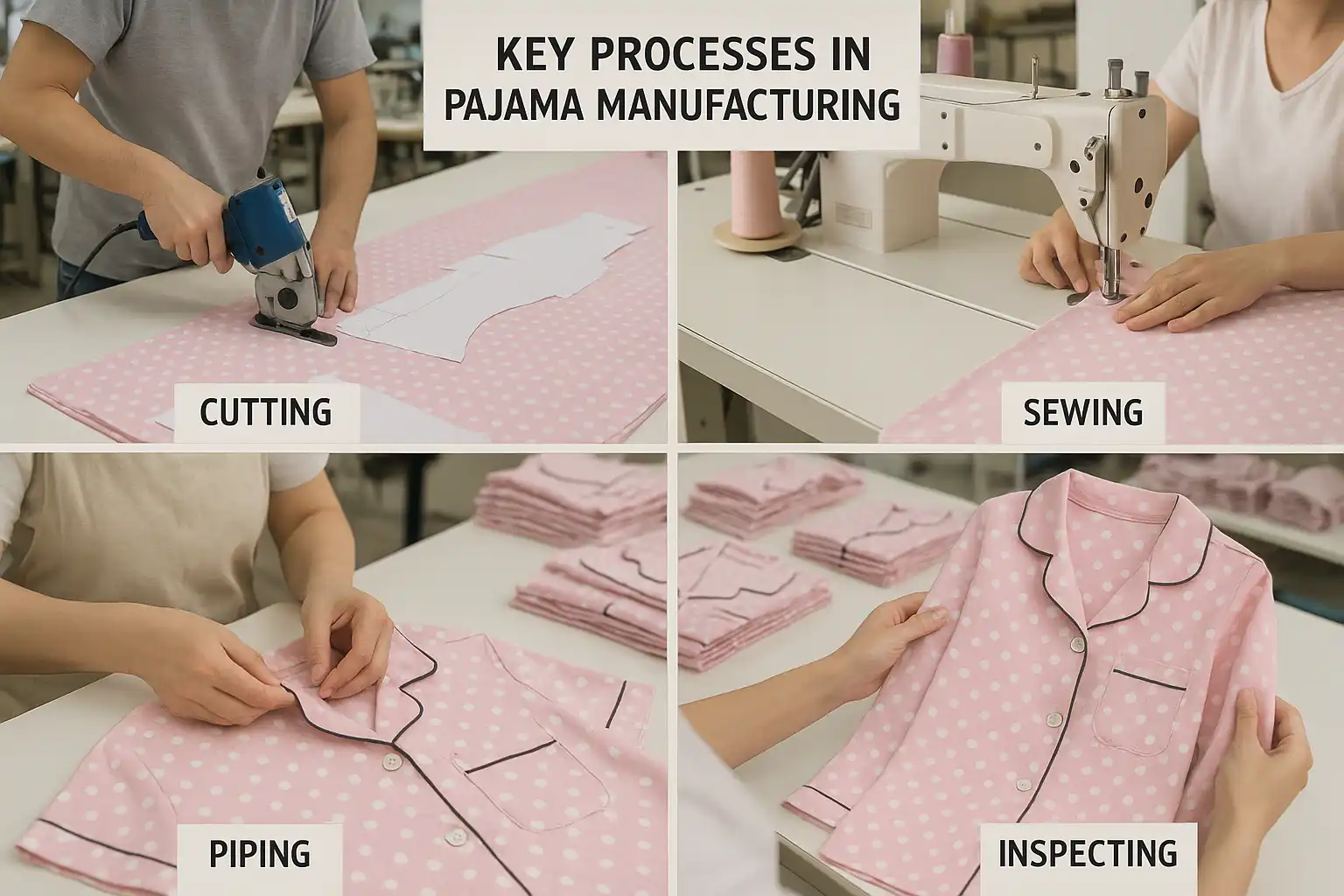 KEY PROCESSES IN PAJAMA MANUFACTURING

CUTTING

SEWING

PIPING

INSPECTING