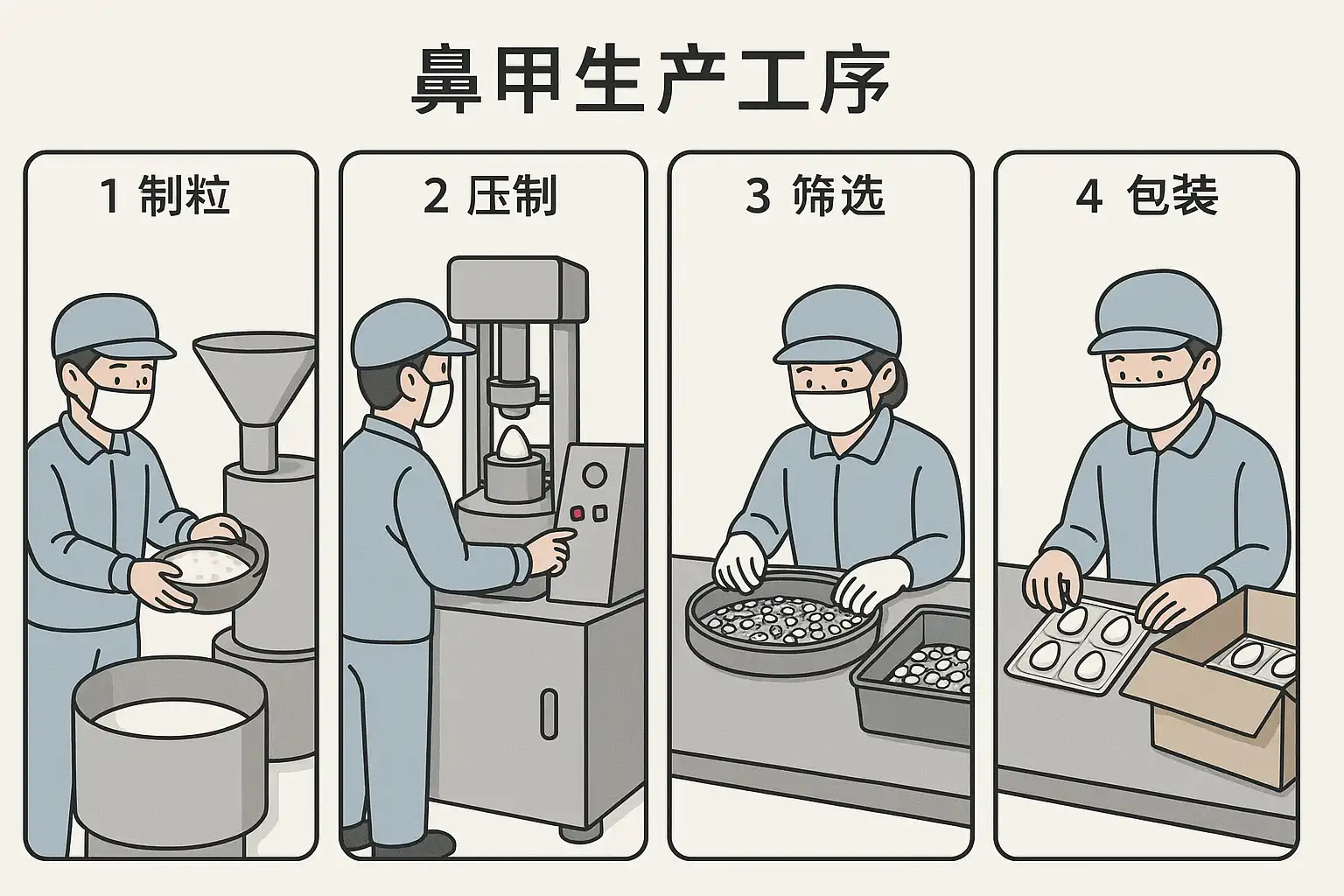 鼻甲生产工序

1 制粒

2 压制

3 筛选

4 包装