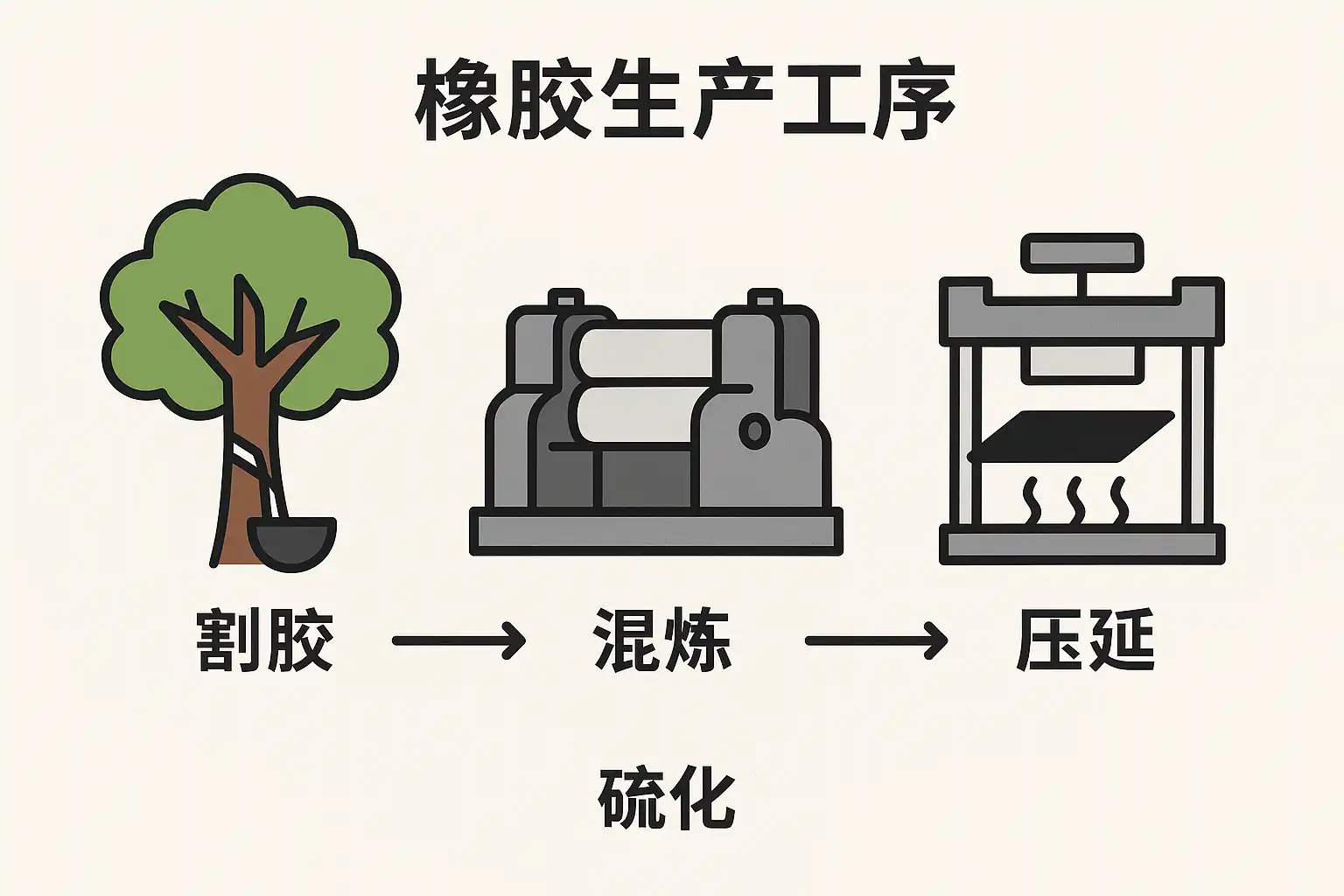 橡胶生产工序

割胶 → 混炼 → 压延

硫化