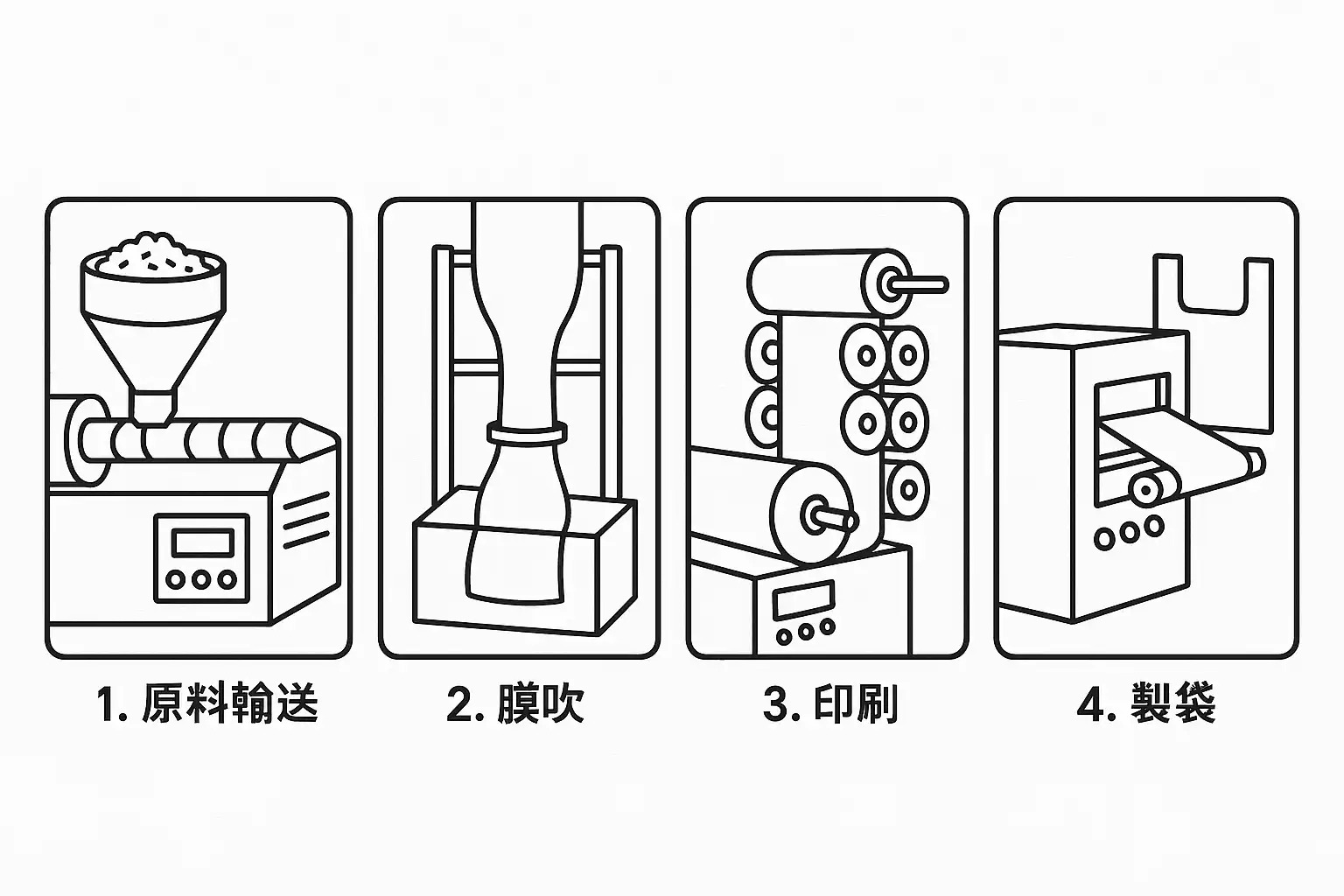 1. 原料輸送

2. 膜吹

3. 印刷

4. 製袋