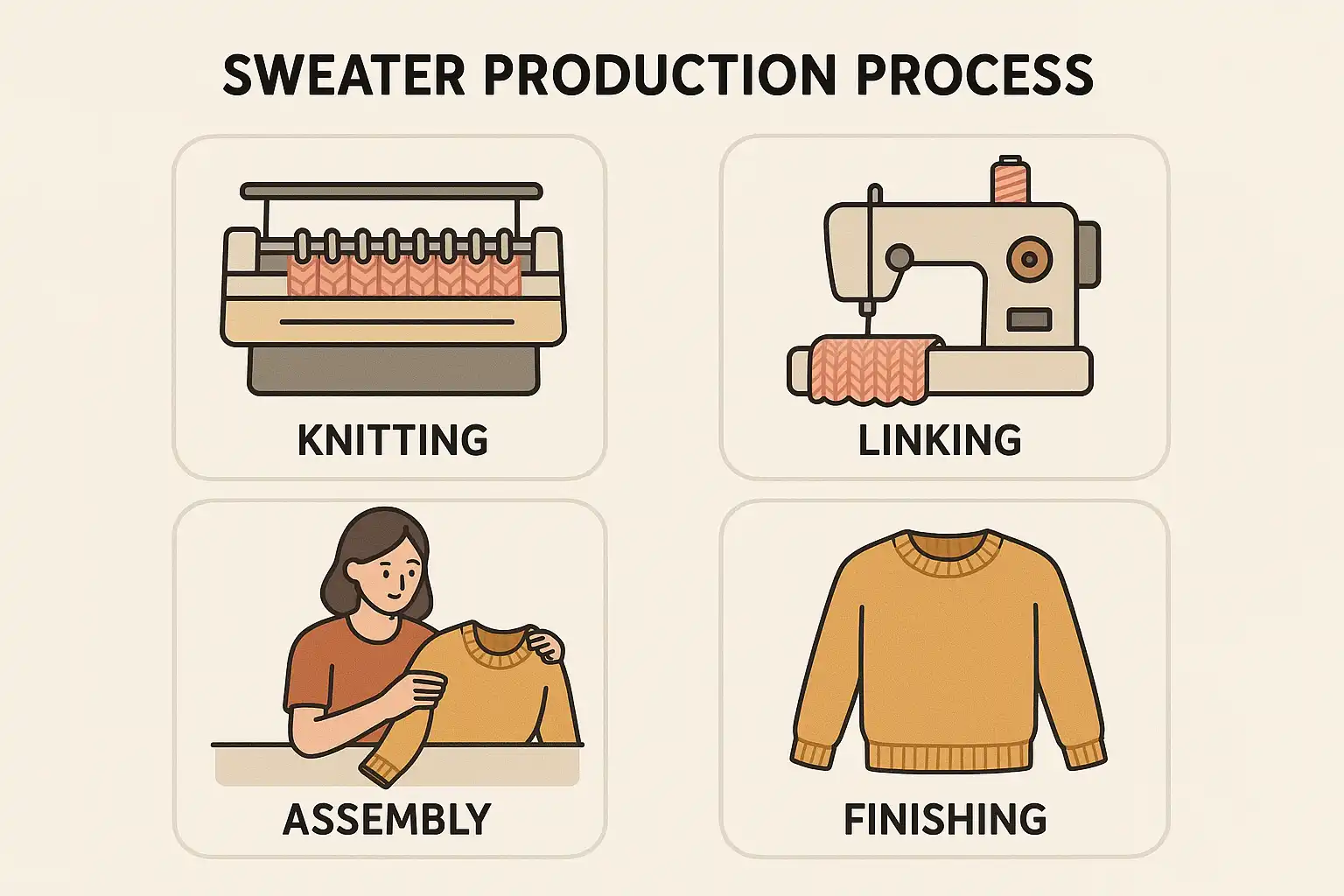 SWEATER PRODUCTION PROCESS

KNITTING

LINKING

ASSEMBLY

FINISHING