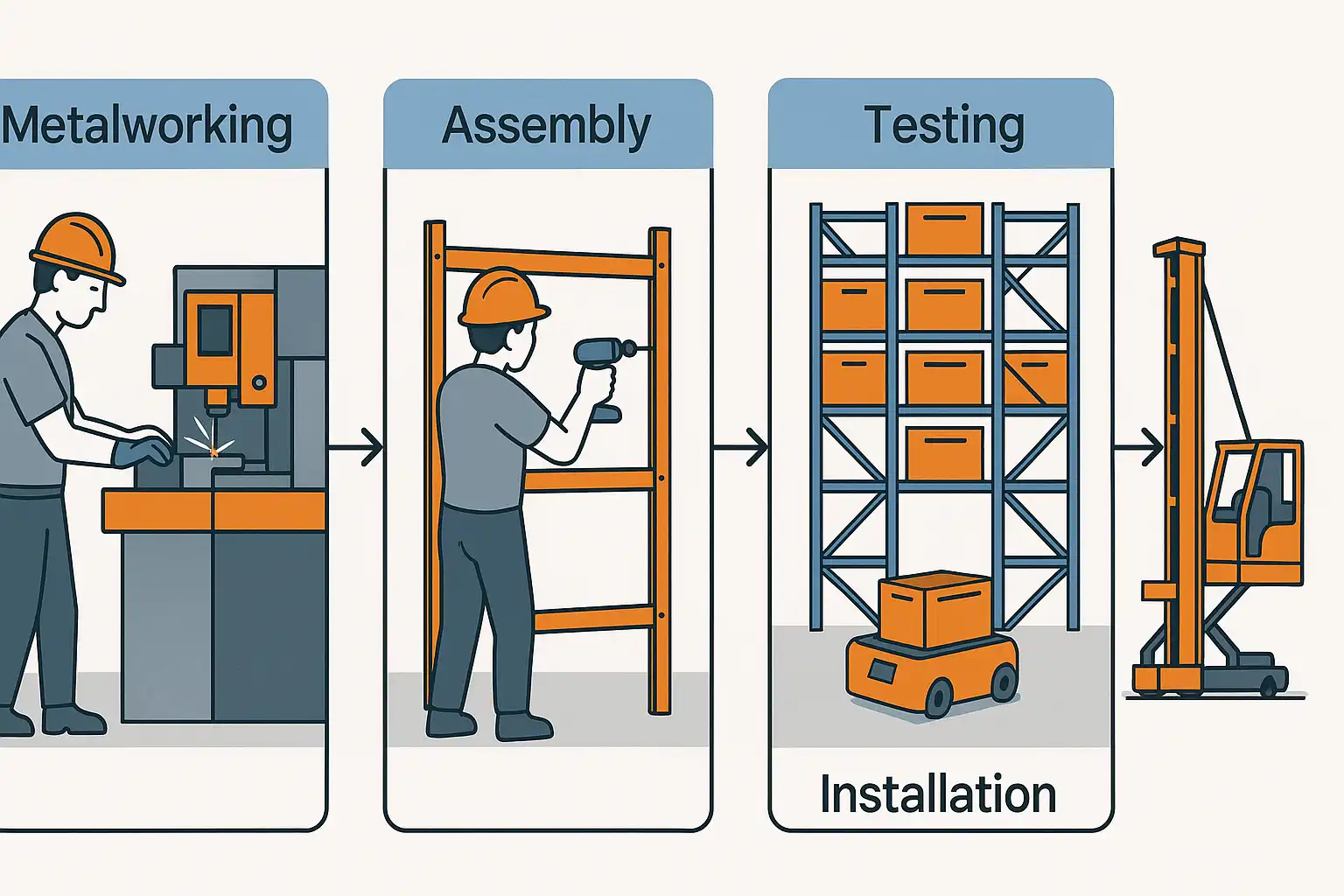 Metalworking

Assembly

Testing

Installation