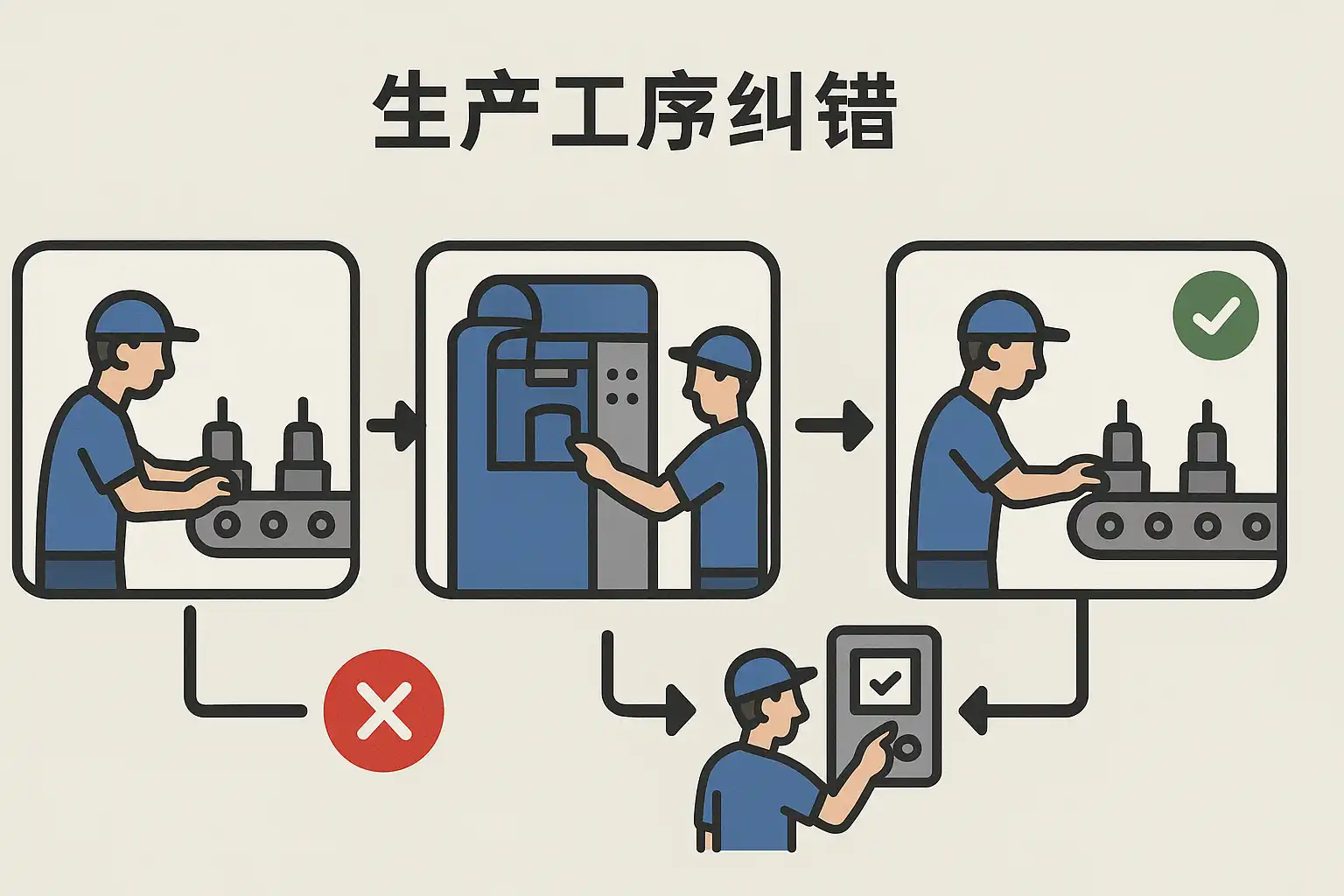 生产工序纠错