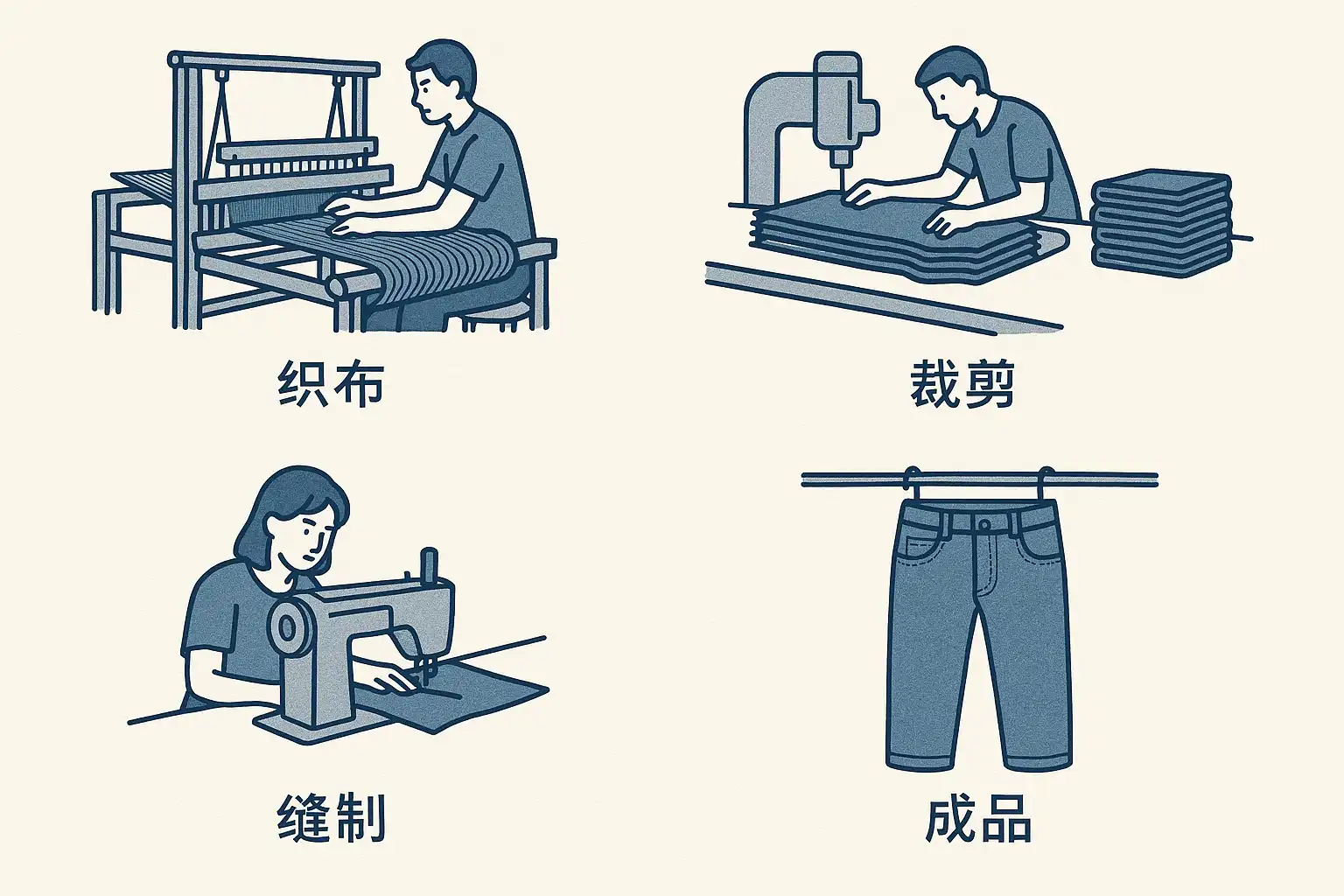 织布

裁剪

缝制

成品