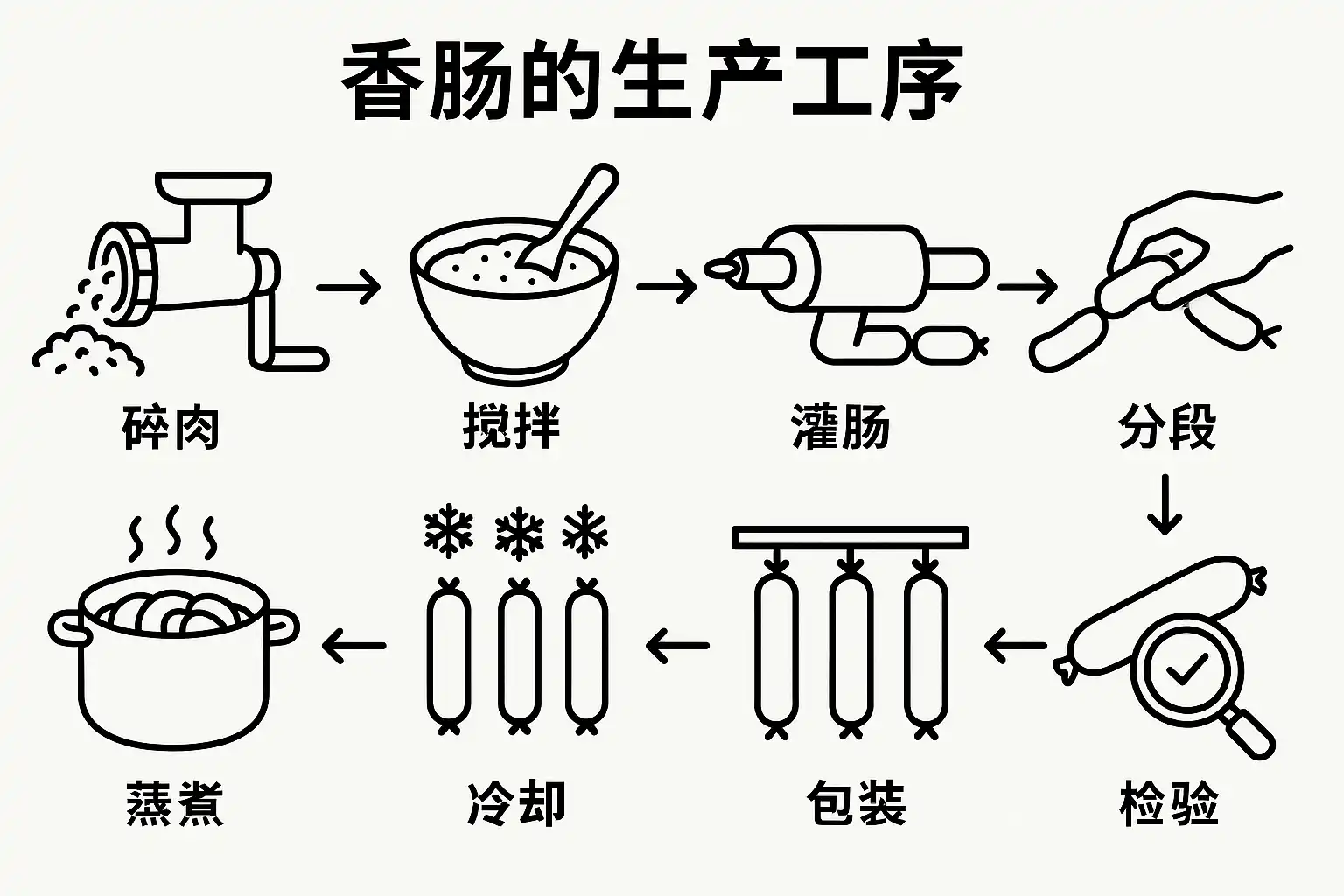 香肠的生产工序

碎肉

搅拌

灌肠

分段

检验

包装

冷却

蒸煮