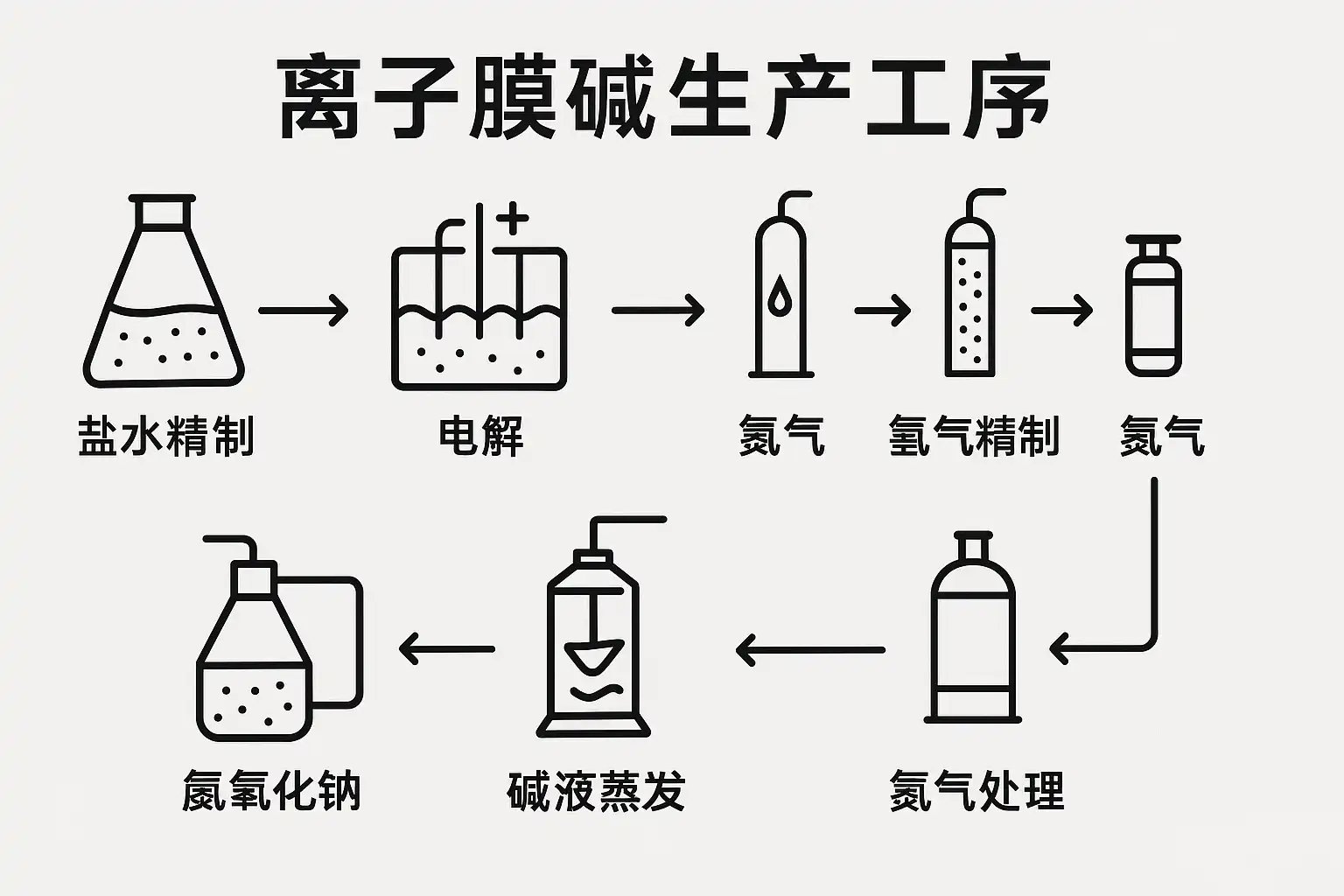 离子膜碱生产工序

盐水精制

电解

氮气

氢气精制

氮气

氮气处理

碱液蒸发

氮氧化钠