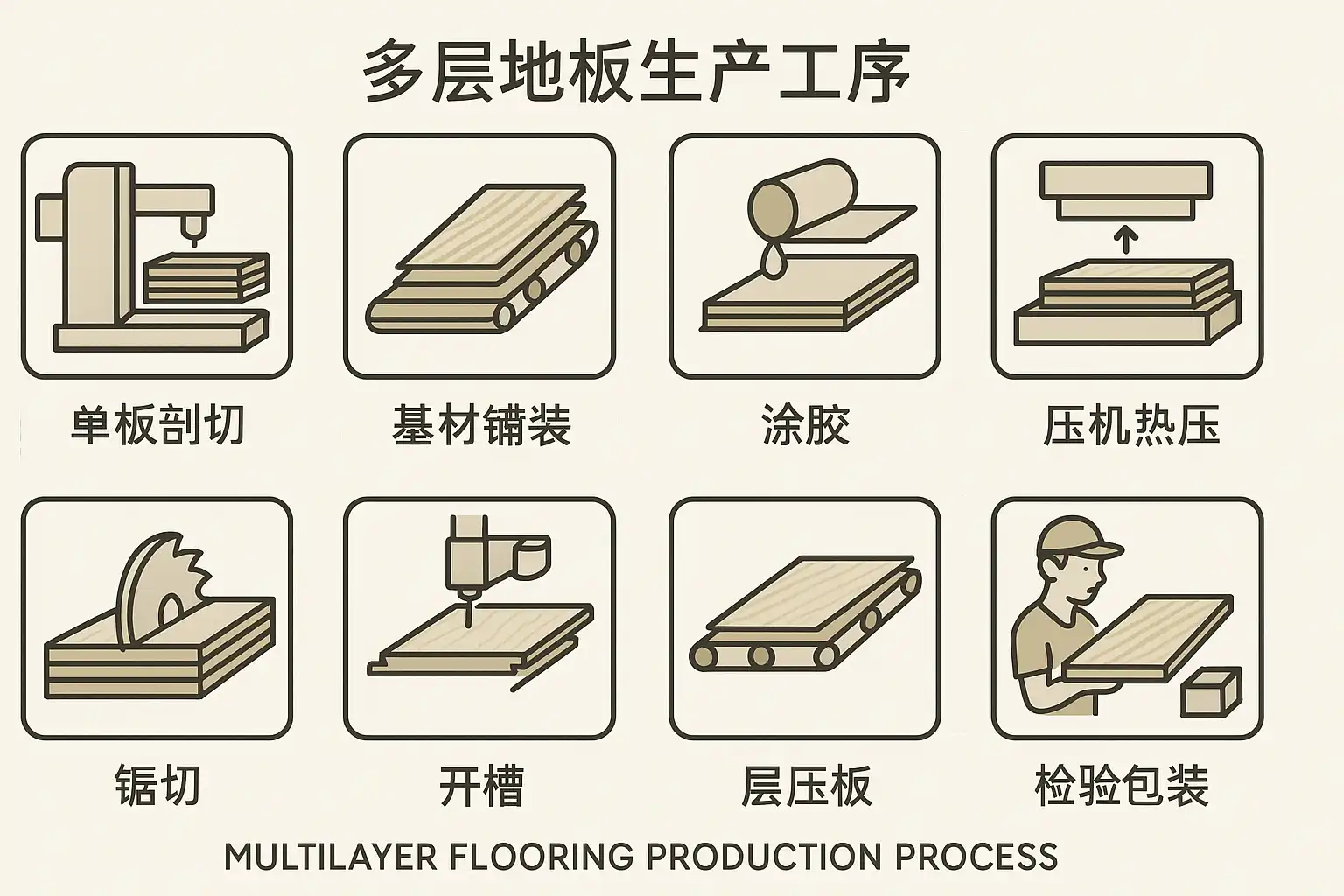 多层地板生产工序

单板剖切

基材铺装

涂胶

压机热压

锯切

开槽

层压板

检验包装

MULTILAYER FLOORING PRODUCTION PROCESS