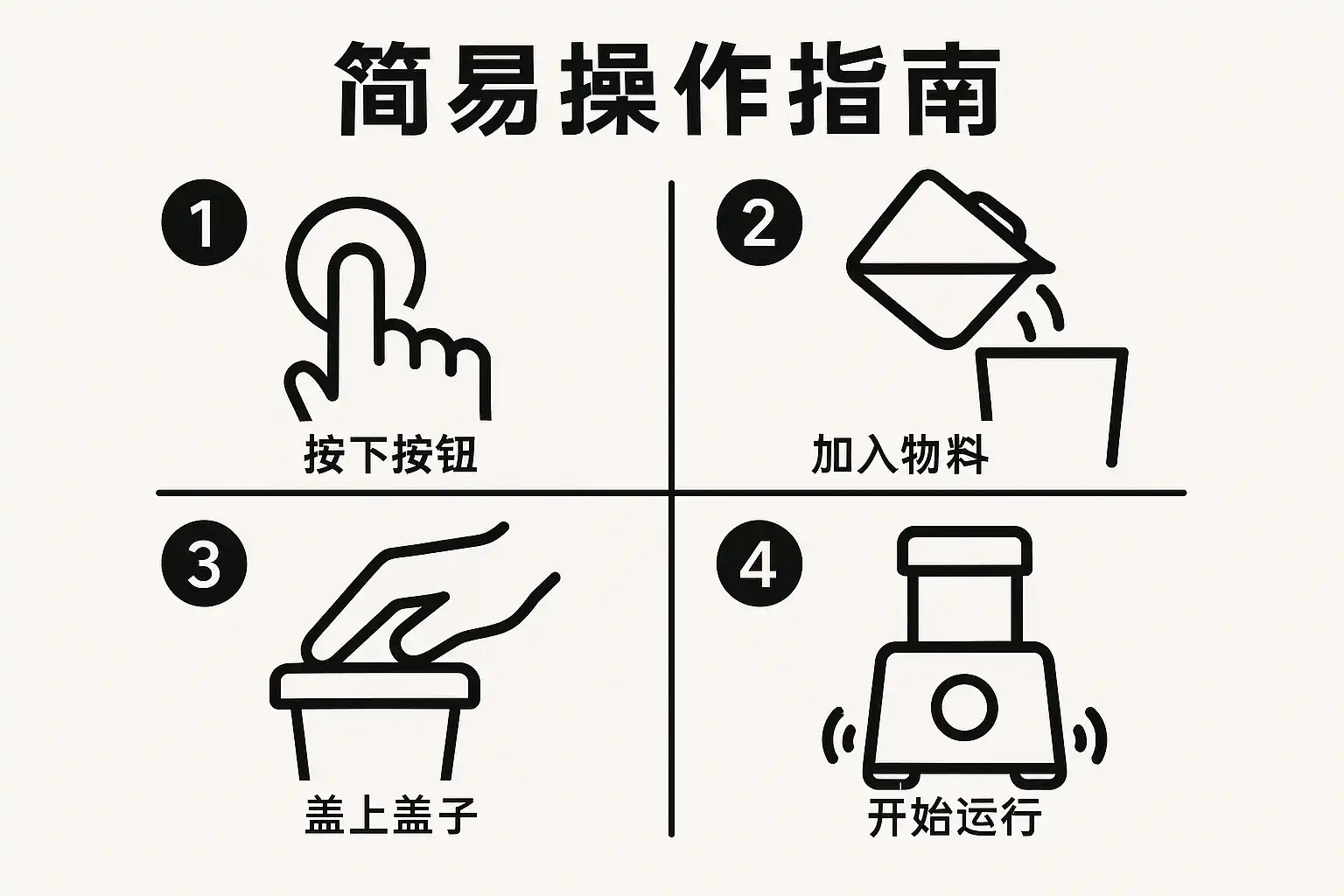 简易操作指南

1
按下按钮

2
加入物料

3
盖上盖子

4
开始运行