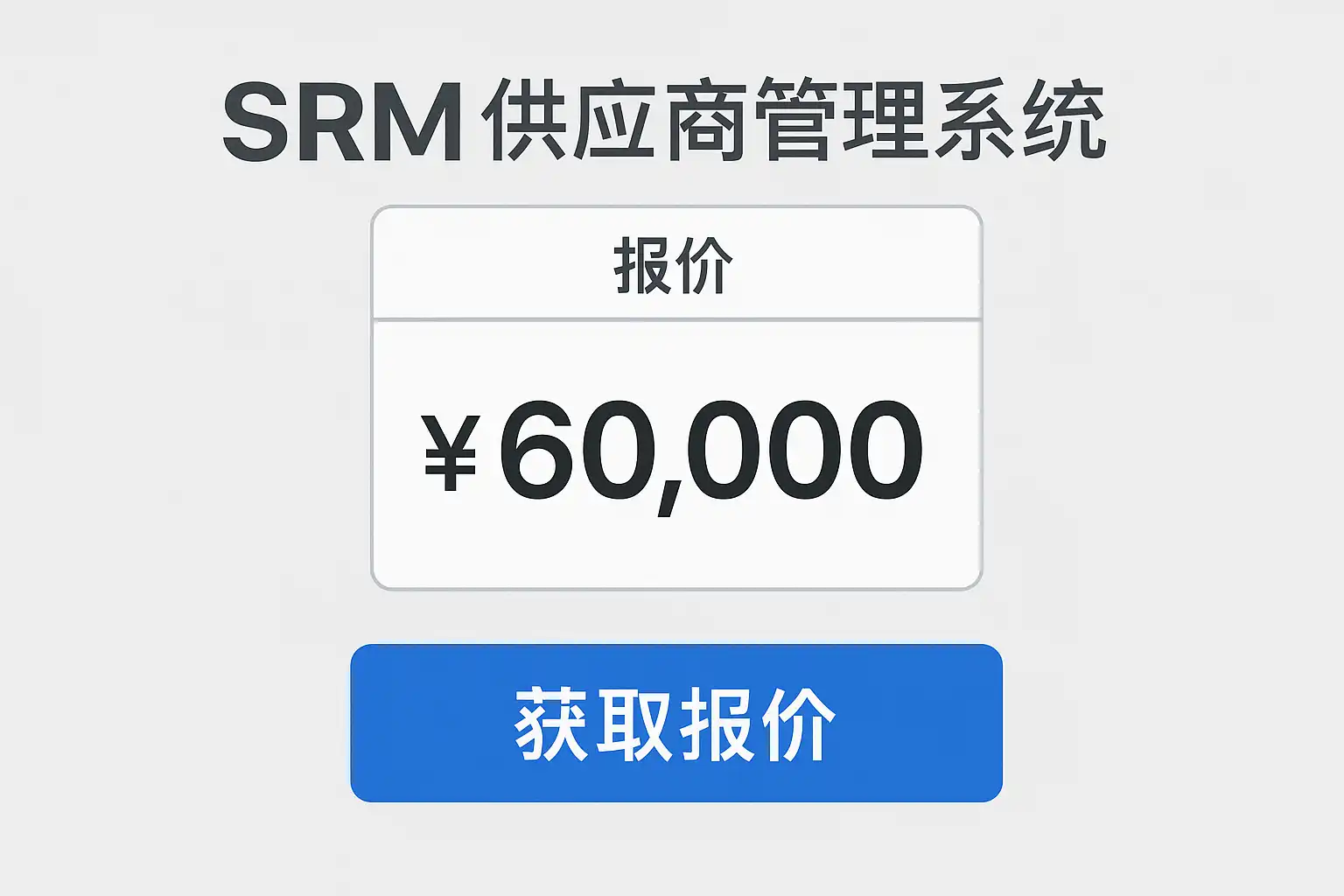 SRM 供应商管理系统

报价

¥60,000

获取报价