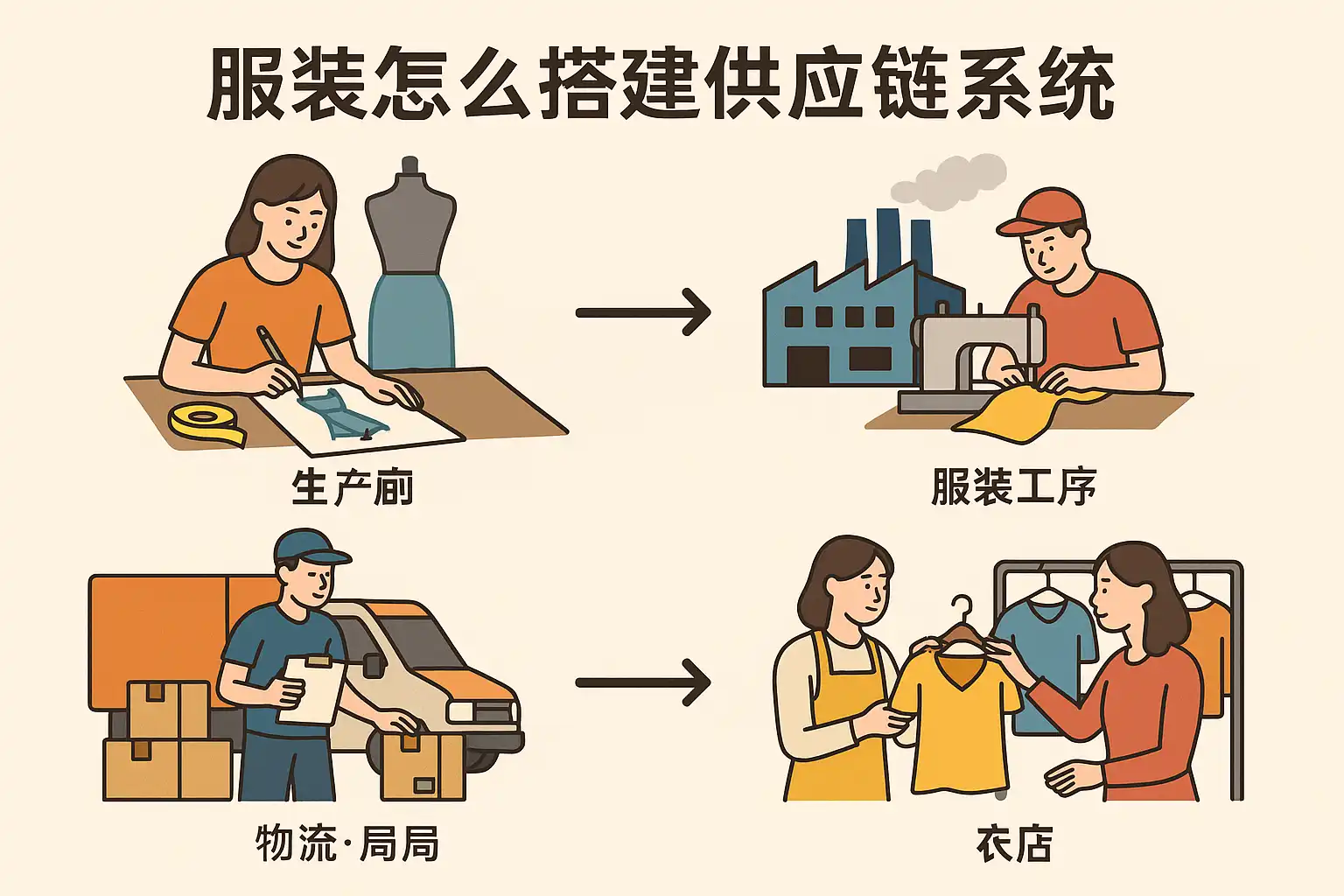 服装怎么搭建供应链系统

生产前

服装工序

物流·局局

衣店