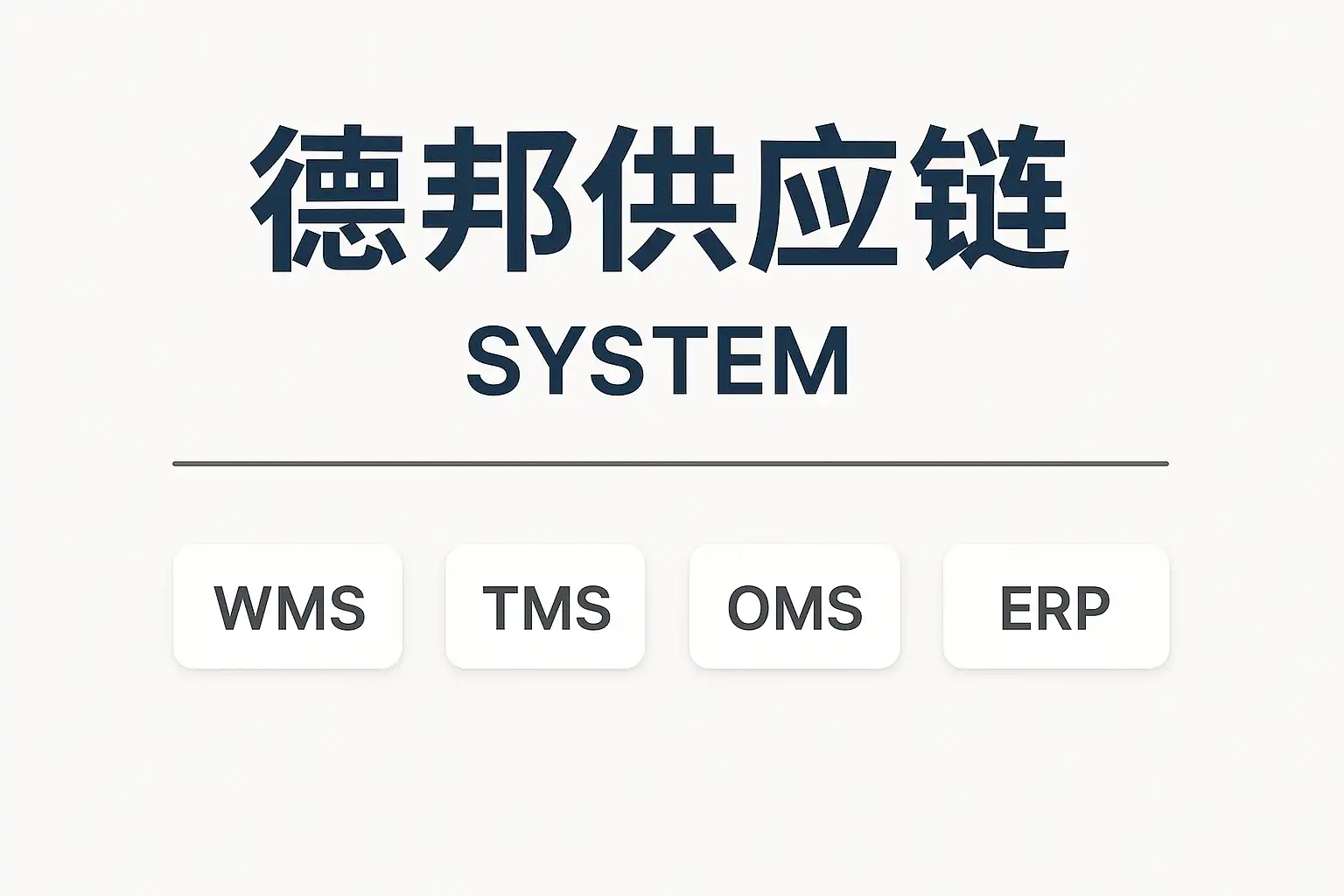 德邦供应链

SYSTEM

WMS

TMS

OMS

ERP