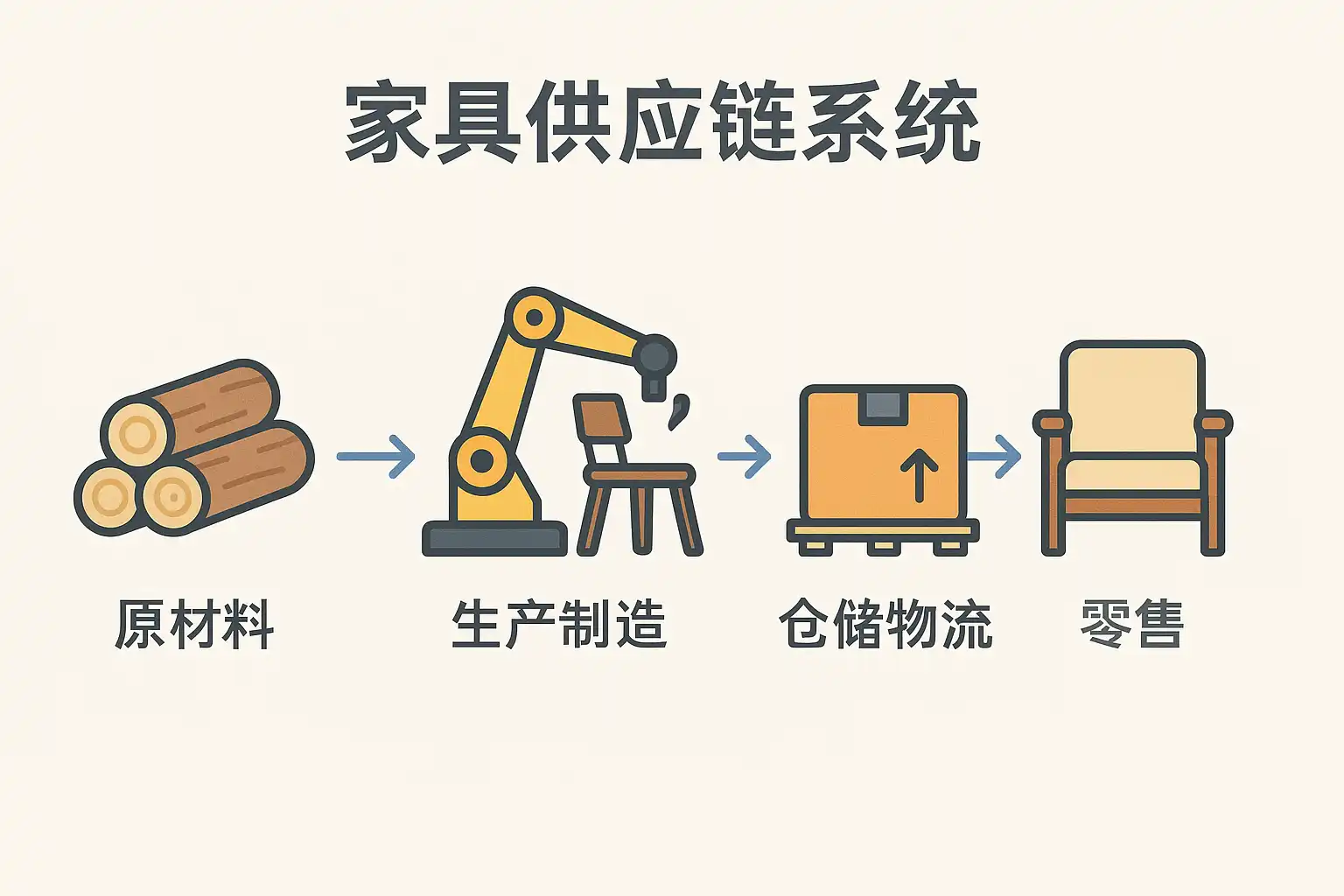 家具供应链系统

原材料

生产制造

仓储物流

零售