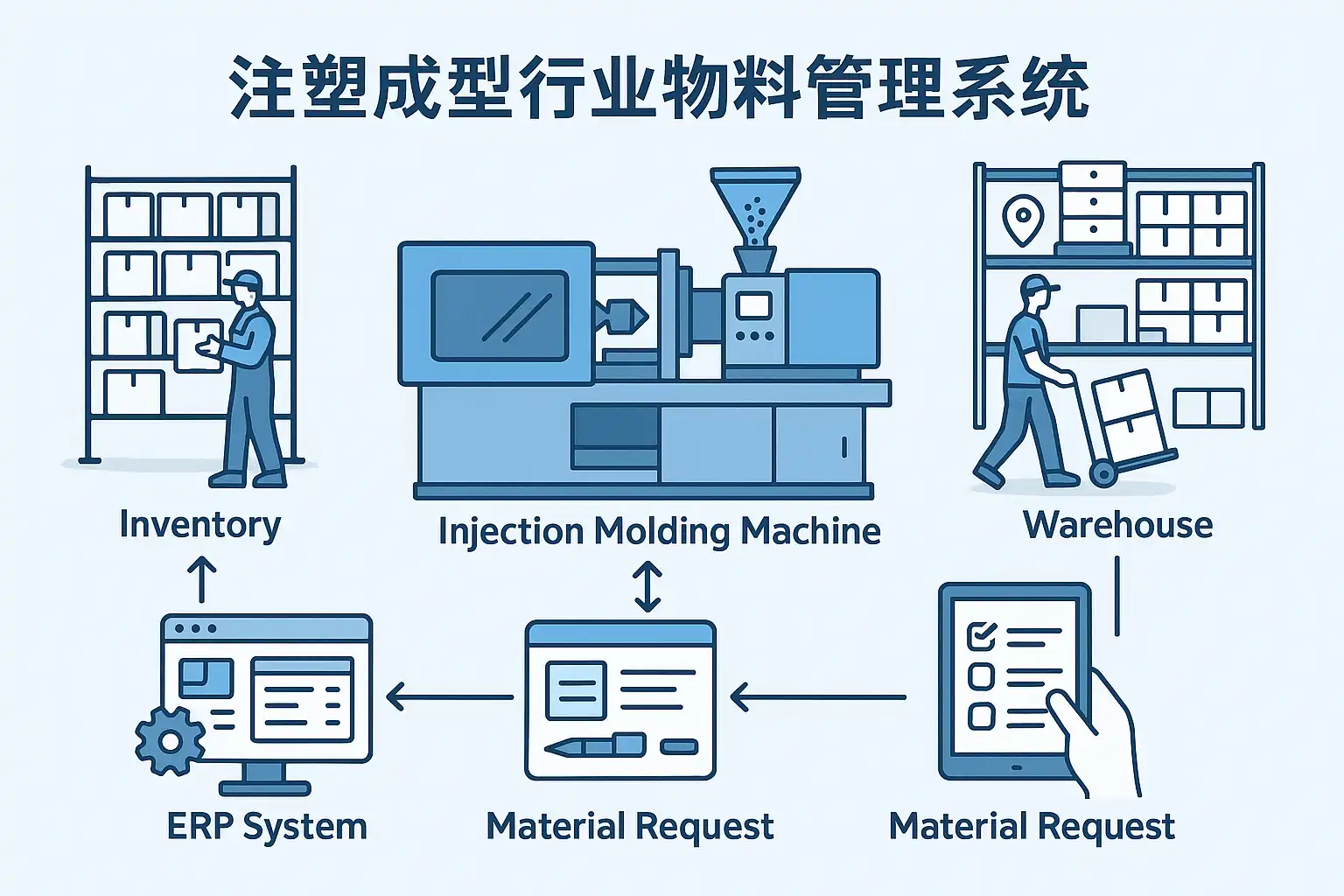 注塑成型行业物料管理系统

Inventory

Injection Molding Machine

Warehouse

ERP System

Material Request

Material Request