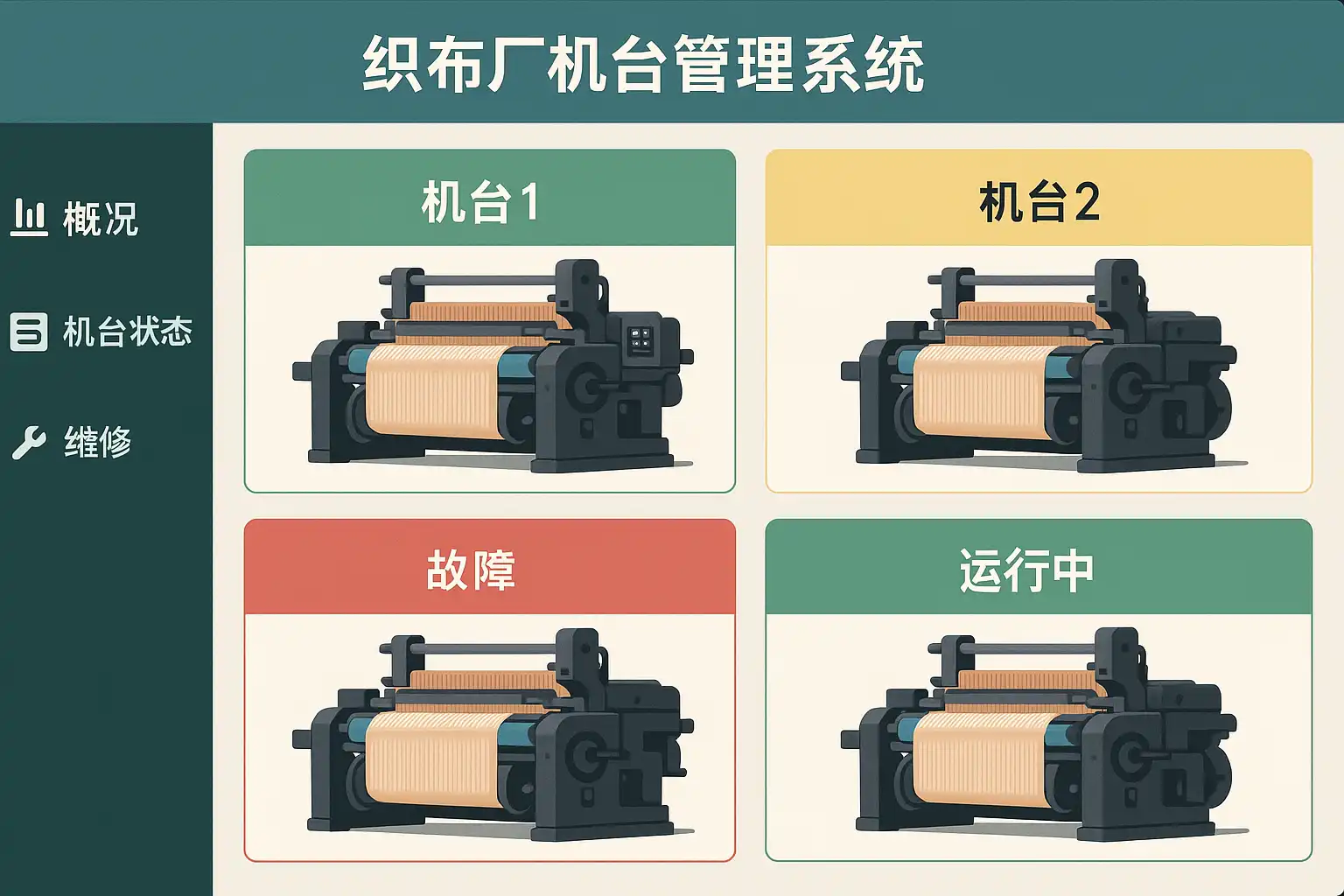 织布厂机台管理系统

概况

机台状态

维修

机台1

机台2

故障

运行中